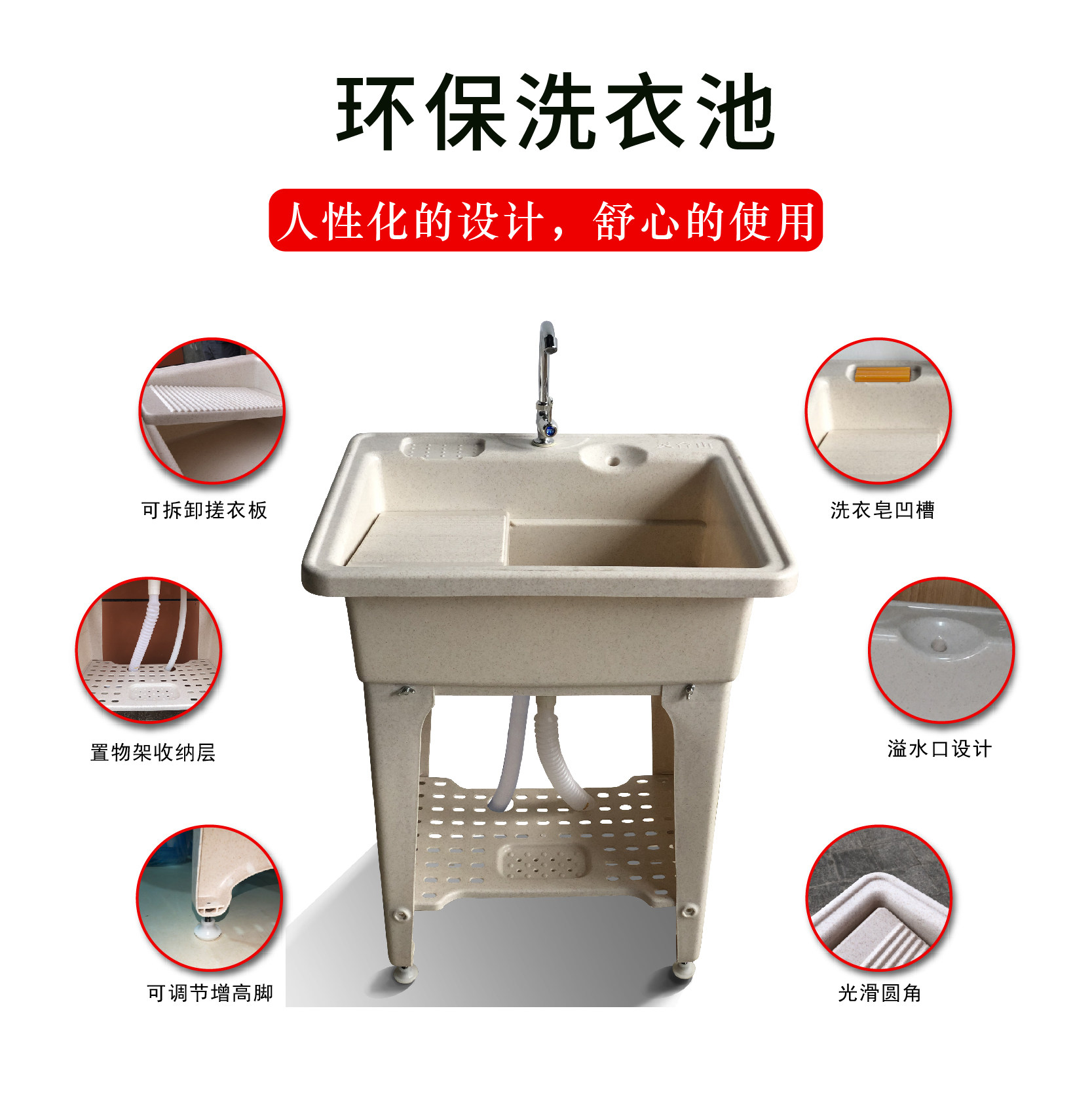 环保洗衣池

人性化的设计，舒心的使用

可拆卸搓衣板

置物架收纳层

可调节增高脚

洗衣皂凹槽

溢水口设计

光滑圆角