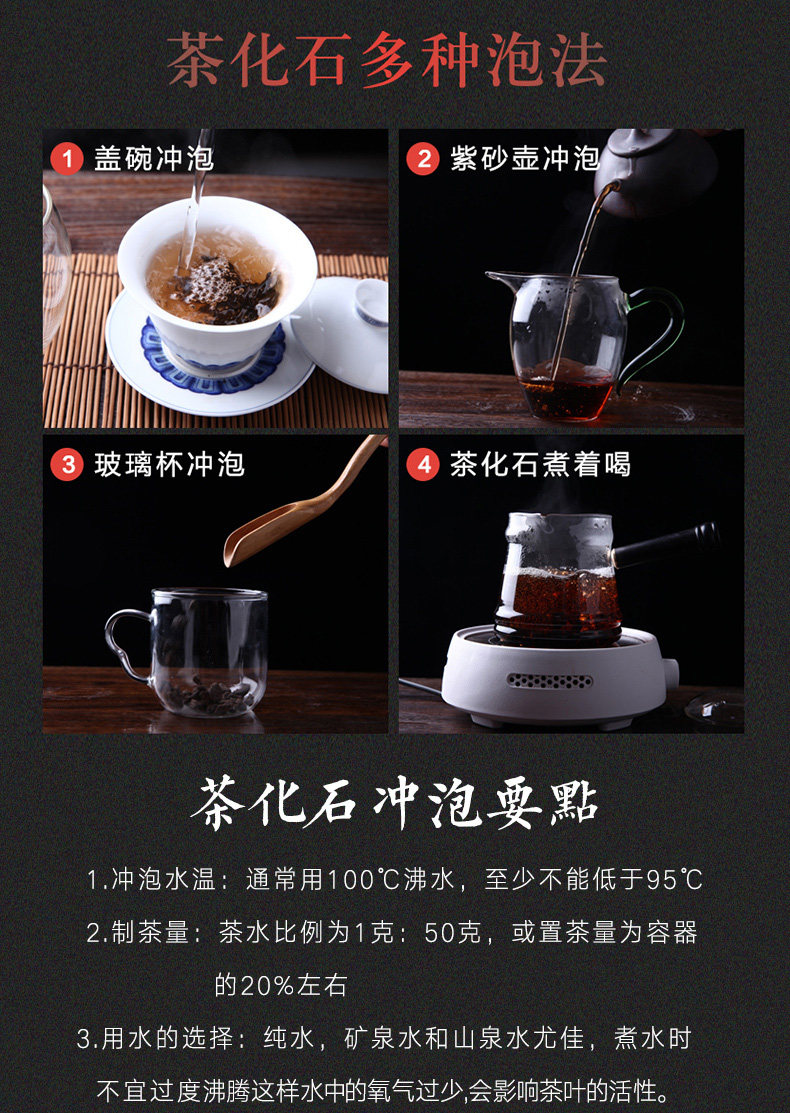 茶化石多种泡法

1 盖碗冲泡

2 紫砂壶冲泡

3 玻璃杯冲泡

4 茶化石煮着喝

茶化石冲泡要點

1.冲泡水温：通常用100℃沸水，至少不能低于95℃

2.制茶量：茶水比例为1克：50克，或置茶量为容器的20%左右

3.用水的选择：纯水，矿泉水和山泉水尤佳，煮水时不宜过度沸腾这样水中的氧气过少,会影响茶叶的活性。