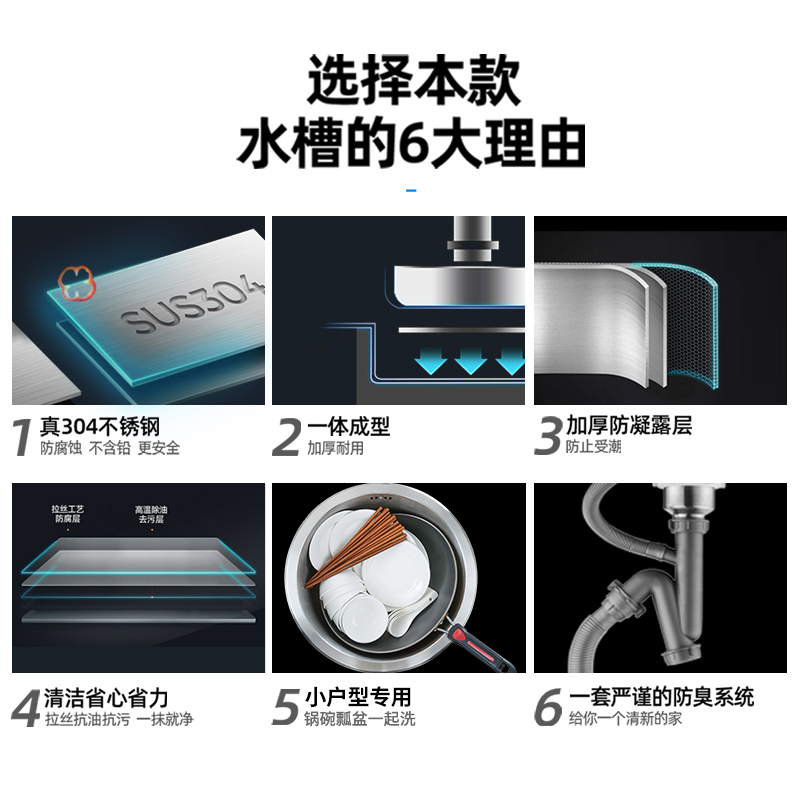 选择本款
水槽的6大理由

SUS304

1 真304不锈钢
防腐蚀 不含铅 更安全

2 一体成型
加厚耐用

3 加厚防凝露层
防止受潮

拉丝工艺
防腐层

高温除油
去污层

4 清洁省心省力
拉丝抗油抗污 一抹就净

5 小户型专用
锅碗瓢盆一起洗

6 一套严谨的防臭系统
给你一个清新的家