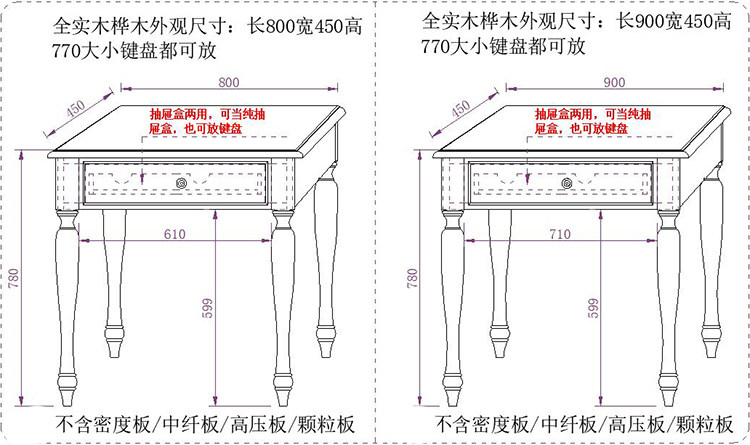 全实木桦木外观尺寸：长800宽450高770大小键盘都可放

800

450

抽屉盒两用，可当纯抽屉盒，也可放键盘

610

780

599

不含密度板/中纤板/高压板/颗粒板

全实木桦木外观尺寸：长900宽450高770大小键盘都可放

900

450

抽屉盒两用，可当纯抽屉盒，也可放键盘

710

780

599

不含密度板/中纤板/高压板/颗粒板