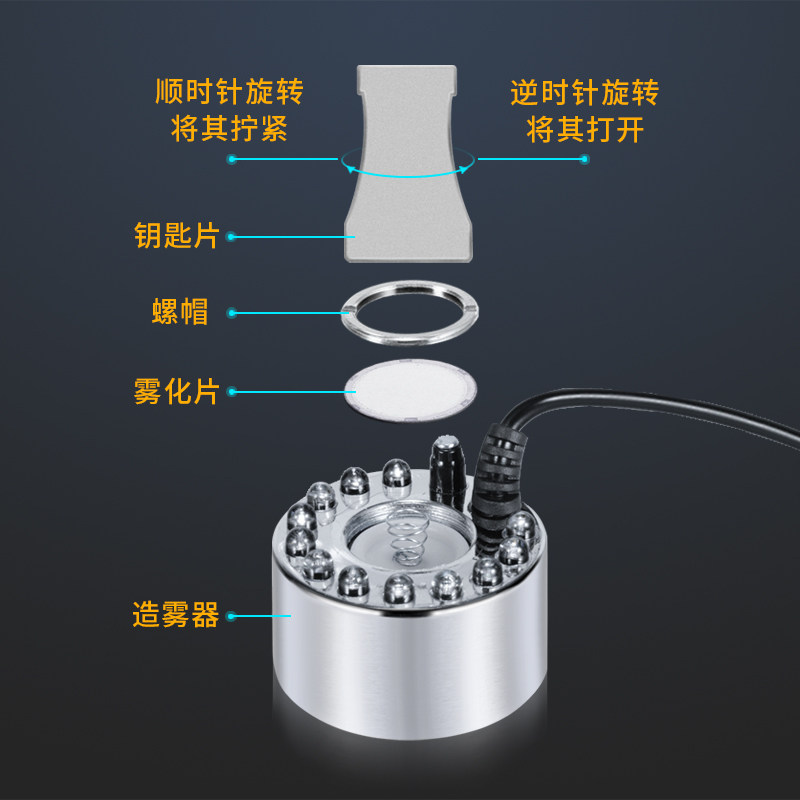 顺时针旋转
将其拧紧

逆时针旋转
将其打开

钥匙片

螺帽

雾化片

造雾器