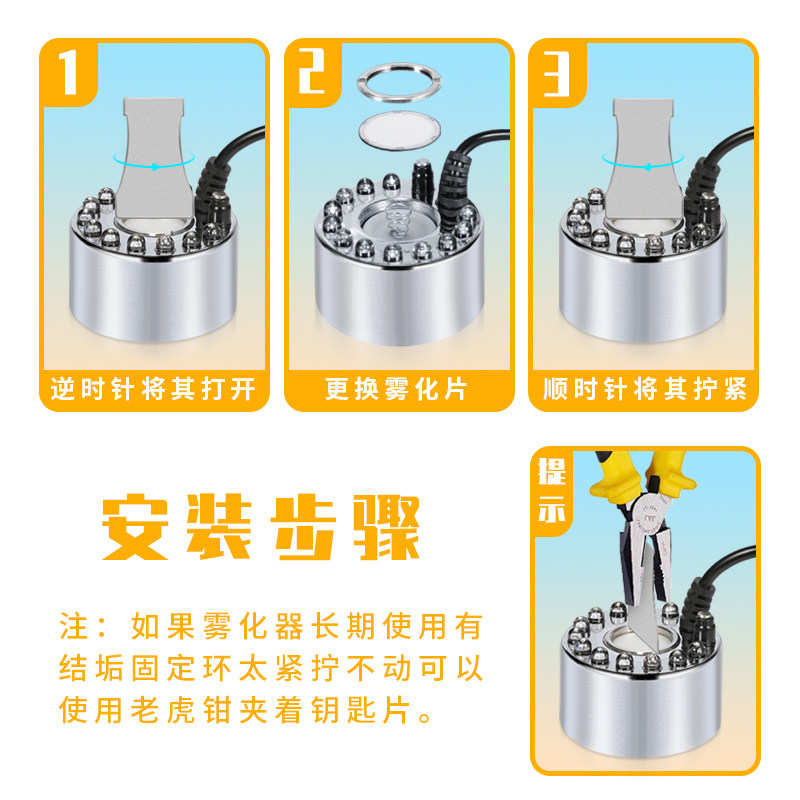 1

逆时针将其打开

2

更换雾化片

3

顺时针将其拧紧

安装步骤

注：如果雾化器长期使用有结垢固定环太紧拧不动可以使用老虎钳夹着钥匙片。

提示