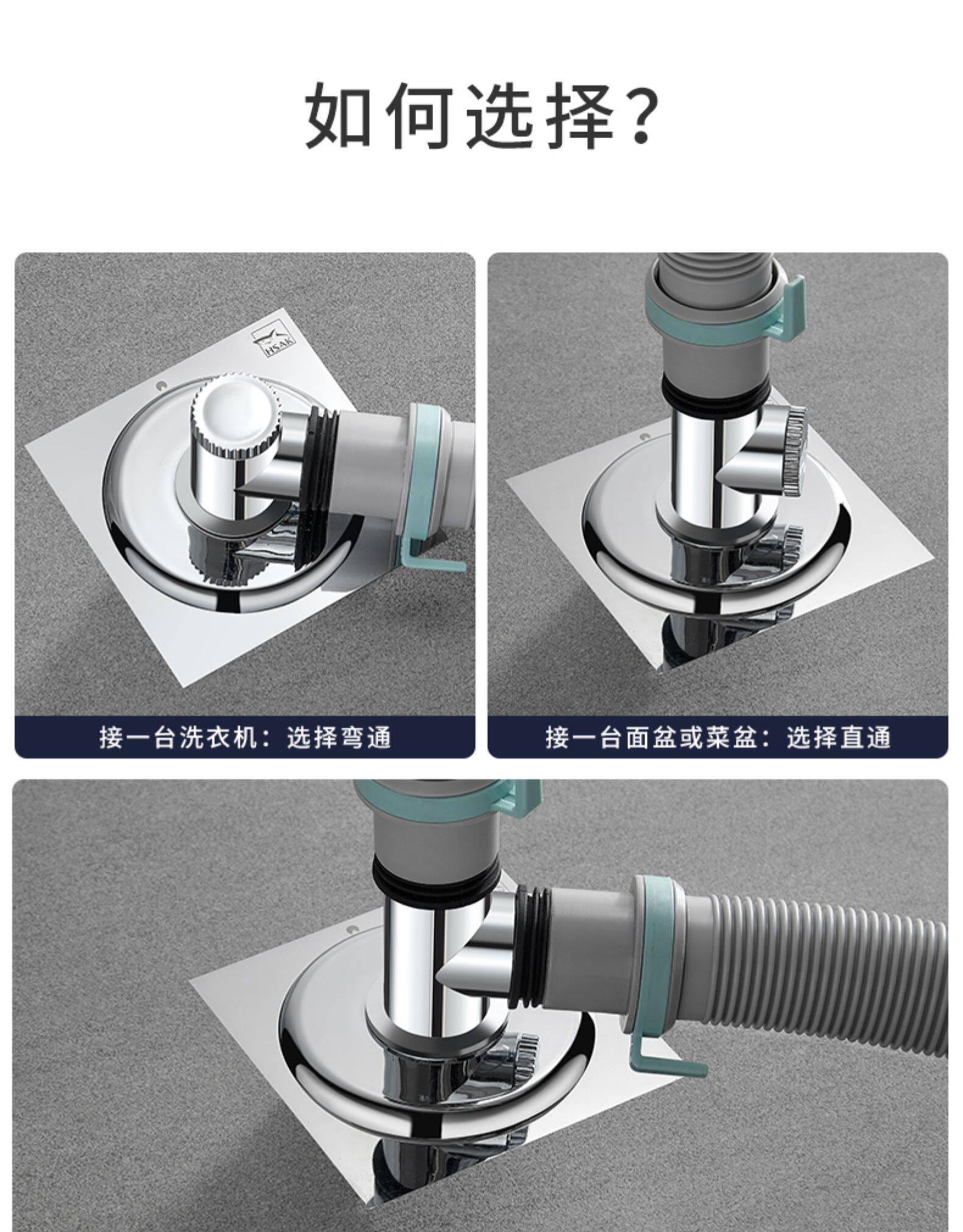 如何选择?

HSAK

接一台洗衣机：选择弯通

接一台面盆或菜盆：选择直通