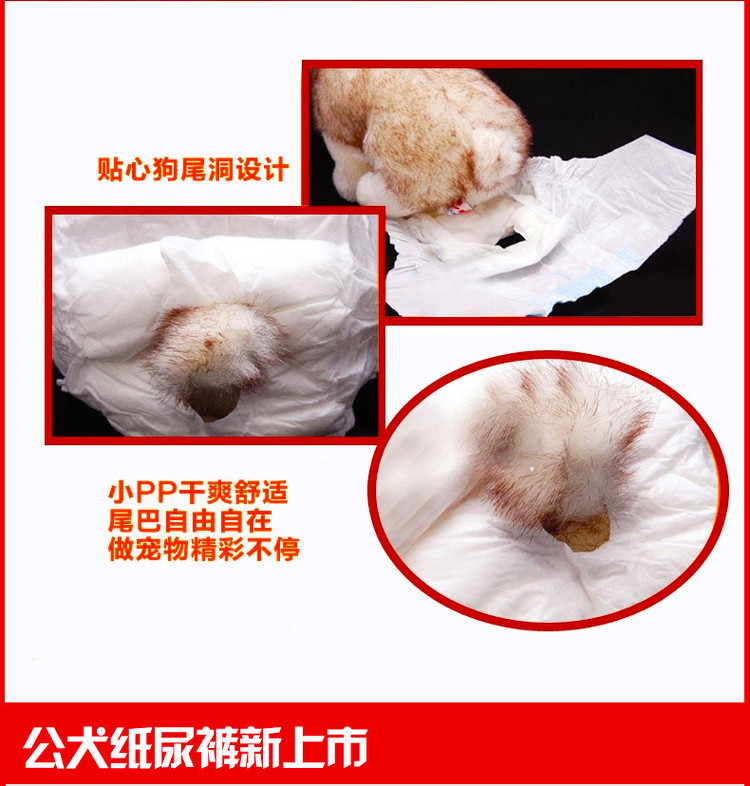 贴心狗尾洞设计

小PP干爽舒适
尾巴自由自在
做宠物精彩不停

公犬纸尿裤新上市