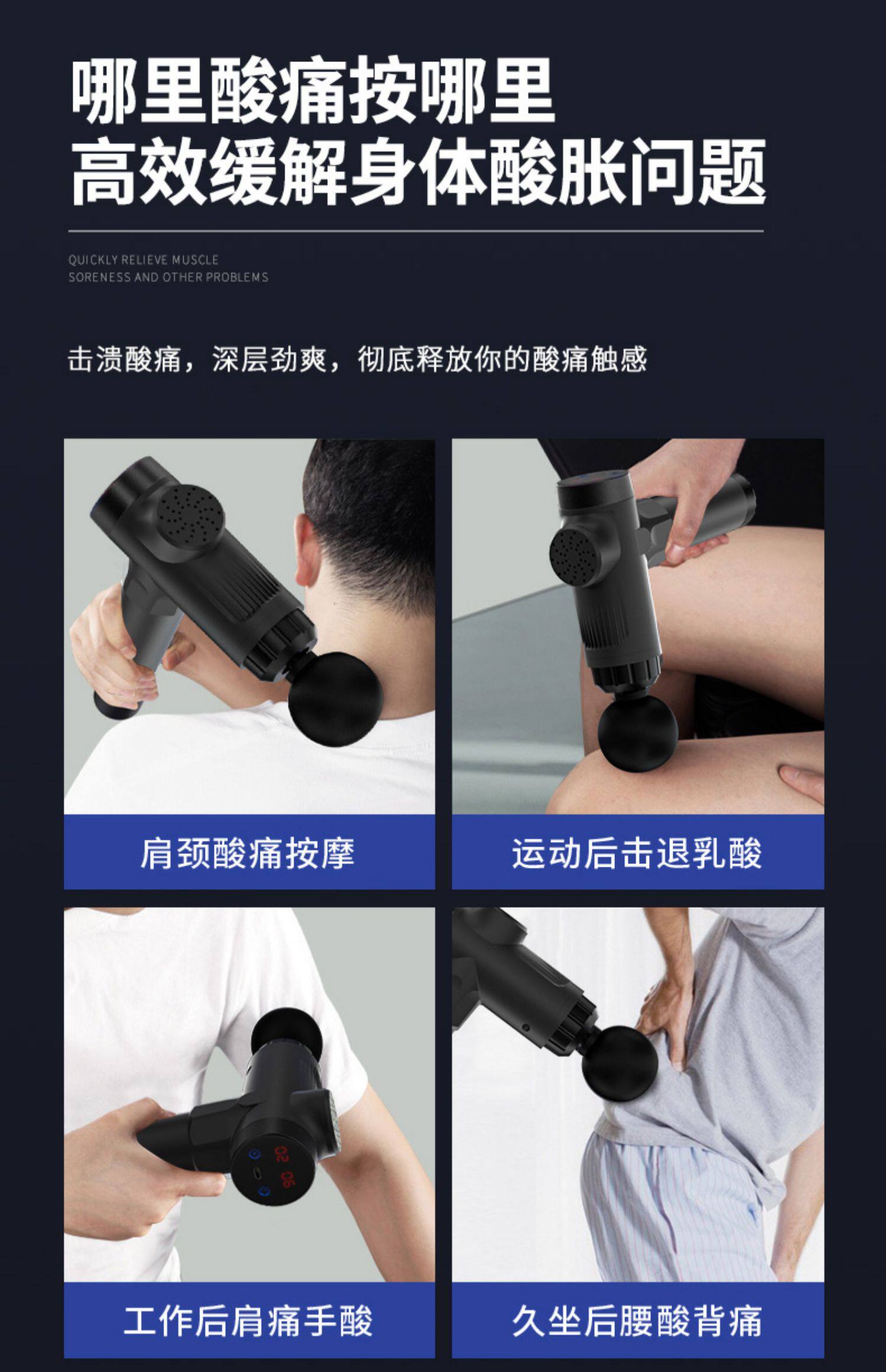 哪里酸痛按哪里
高效缓解身体酸胀问题

QUICKLY RELIEVE MUSCLE
SORENESS AND OTHER PROBLEMS

击溃酸痛，深层劲爽，彻底释放你的酸痛触感

肩颈酸痛按摩

运动后击退乳酸

02
06

工作后肩痛手酸

久坐后腰酸背痛