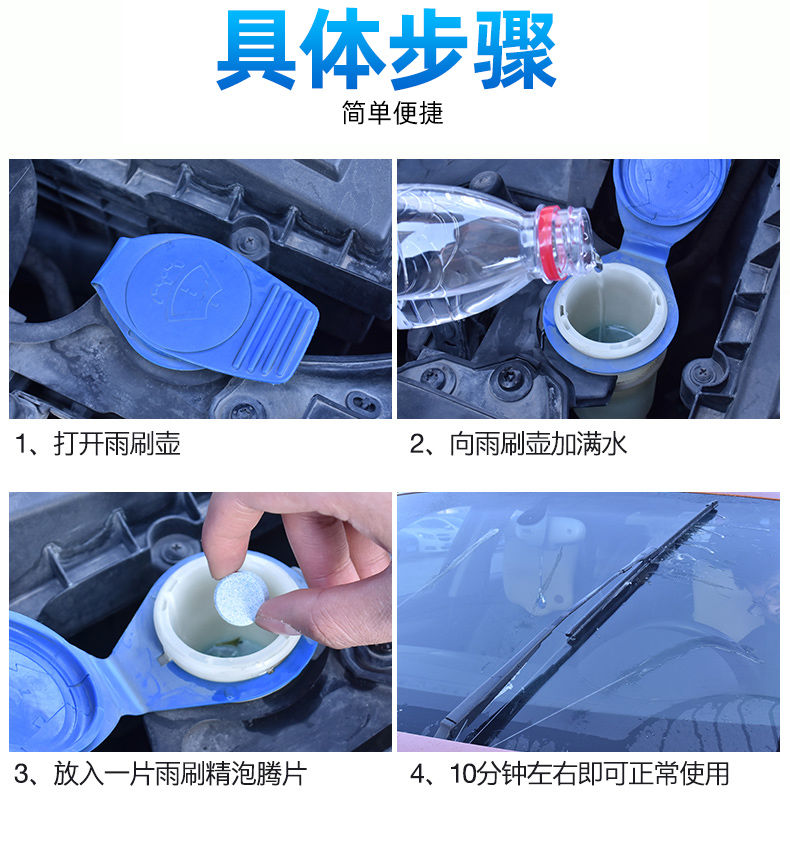 具体步骤

简单便捷

1、打开雨刷壶

2、向雨刷壶加满水

3、放入一片雨刷精泡腾片

4、10分钟左右即可正常使用