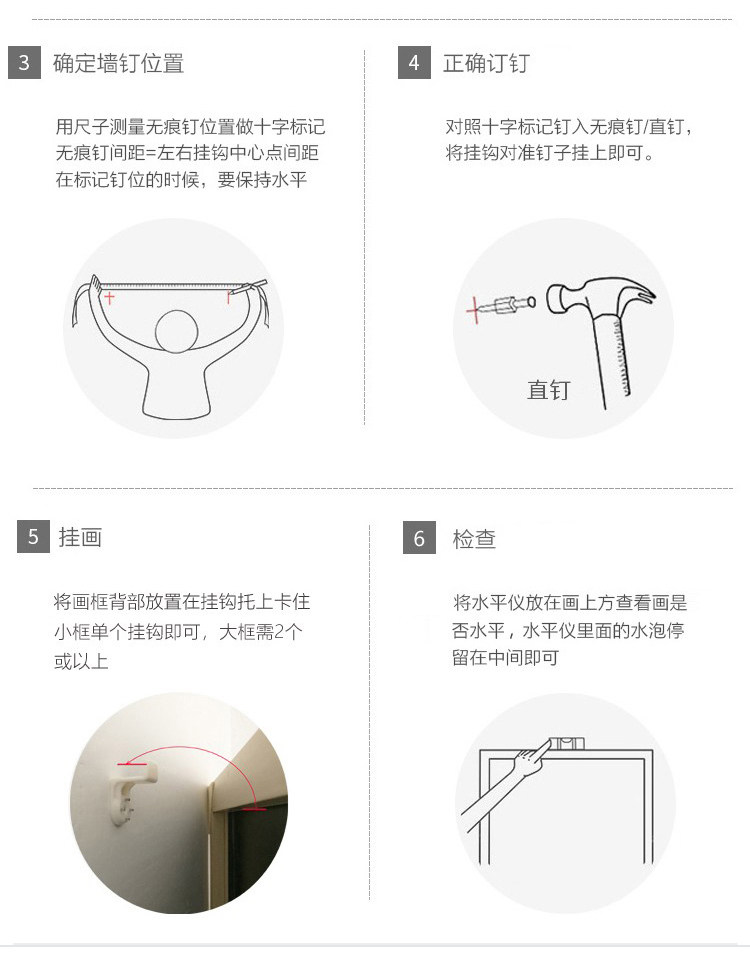 3 确定墙钉位置

用尺子测量无痕钉位置做十字标记
无痕钉间距=左右挂钩中心点间距
在标记钉位的时候，要保持水平

4 正确订钉

对照十字标记钉入无痕钉/直钉，
将挂钩对准钉子挂上即可。

直钉

5 挂画

将画框背部放置在挂钩托上卡住
小框单个挂钩即可，大框需2个
或以上

6 检查

将水平仪放在画上方查看画是
否水平，水平仪里面的水泡停
留在中间即可