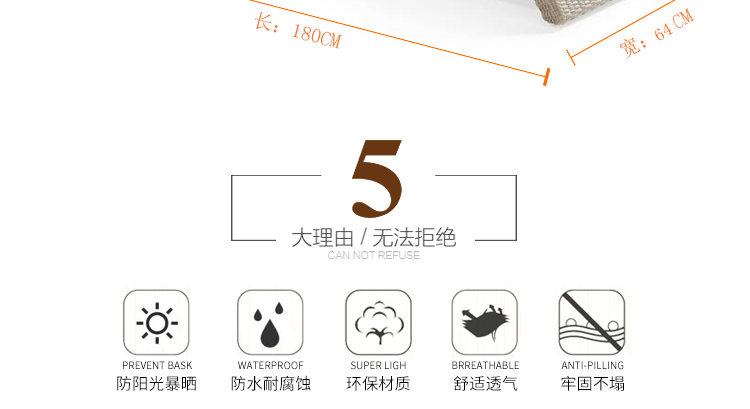 长：180CM

宽：64CM

5

大理由 / 无法拒绝

CAN NOT REFUSE

PREVENT BASK
防阳光暴晒

WATERPROOF
防水耐腐蚀

SUPER LIGH
环保材质

BRREATHABLE
舒适透气

ANTI-PILLING
牢固不塌