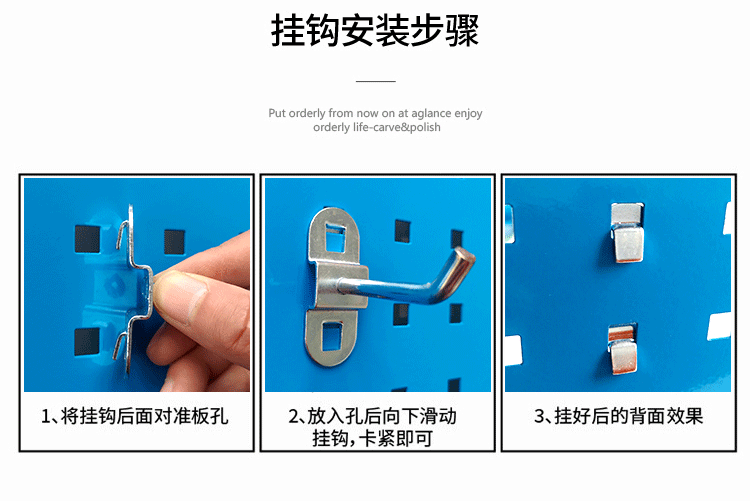 挂钩安装步骤

Put orderly from now on at aglance enjoy orderly life-carve&polish

1、将挂钩后面对准板孔

2、放入孔后向下滑动挂钩，卡紧即可

3、挂好后的背面效果