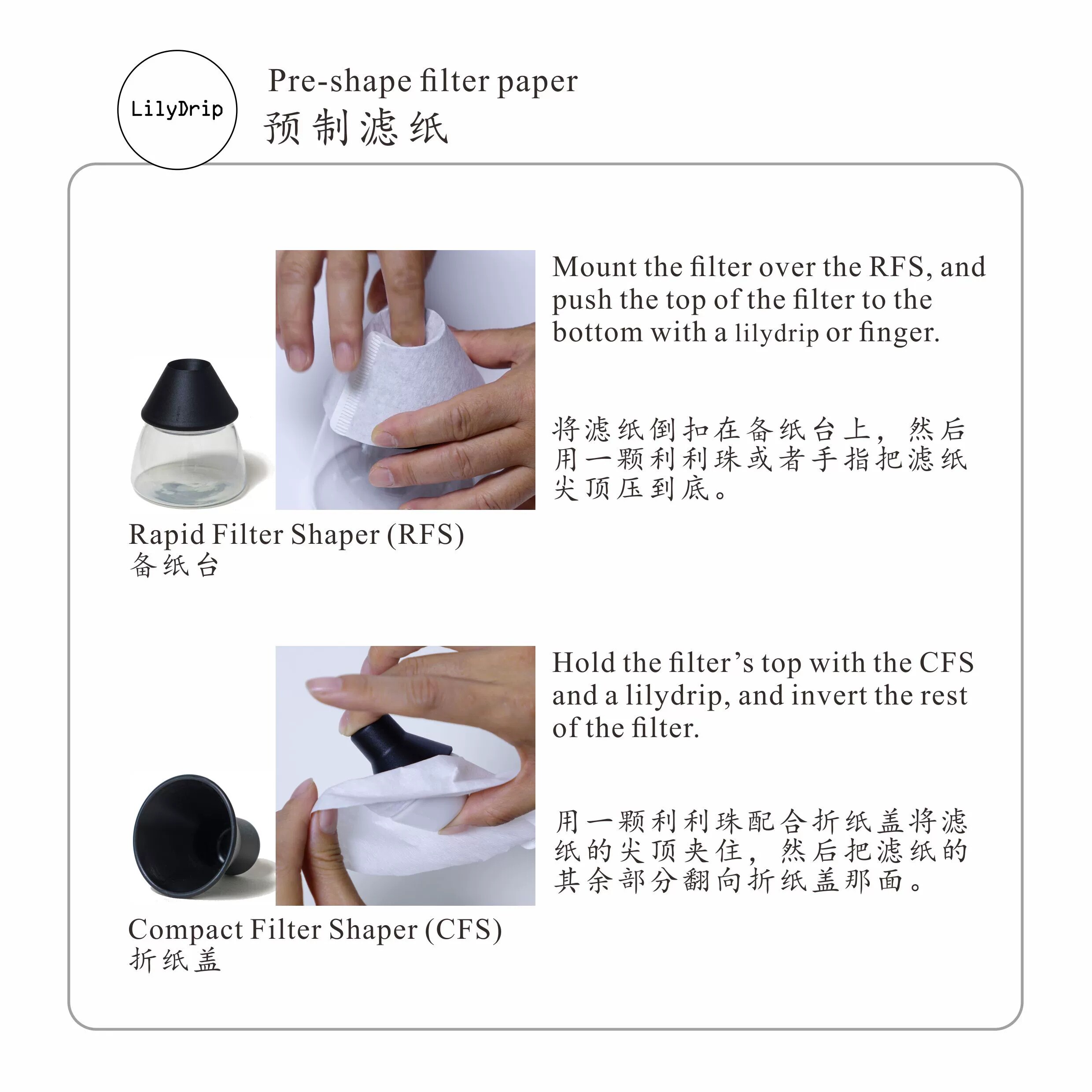 LilyDrip

Pre-shape filter paper
预制滤纸

Mount the filter over the RFS, and push the top of the filter to the bottom with a lilydrip or finger.

将滤纸倒扣在备纸台上，然后用一颗利利珠或者手指把滤纸尖顶压到底。

Rapid Filter Shaper (RFS)
备纸台

Hold the filter's top with the CFS and a lilydrip, and invert the rest of the filter.

用一颗利利珠配合折纸盖将滤纸的尖顶夹住，然后把滤纸的其余部分翻向折纸盖那面。

Compact Filter Shaper (CFS)
折纸盖