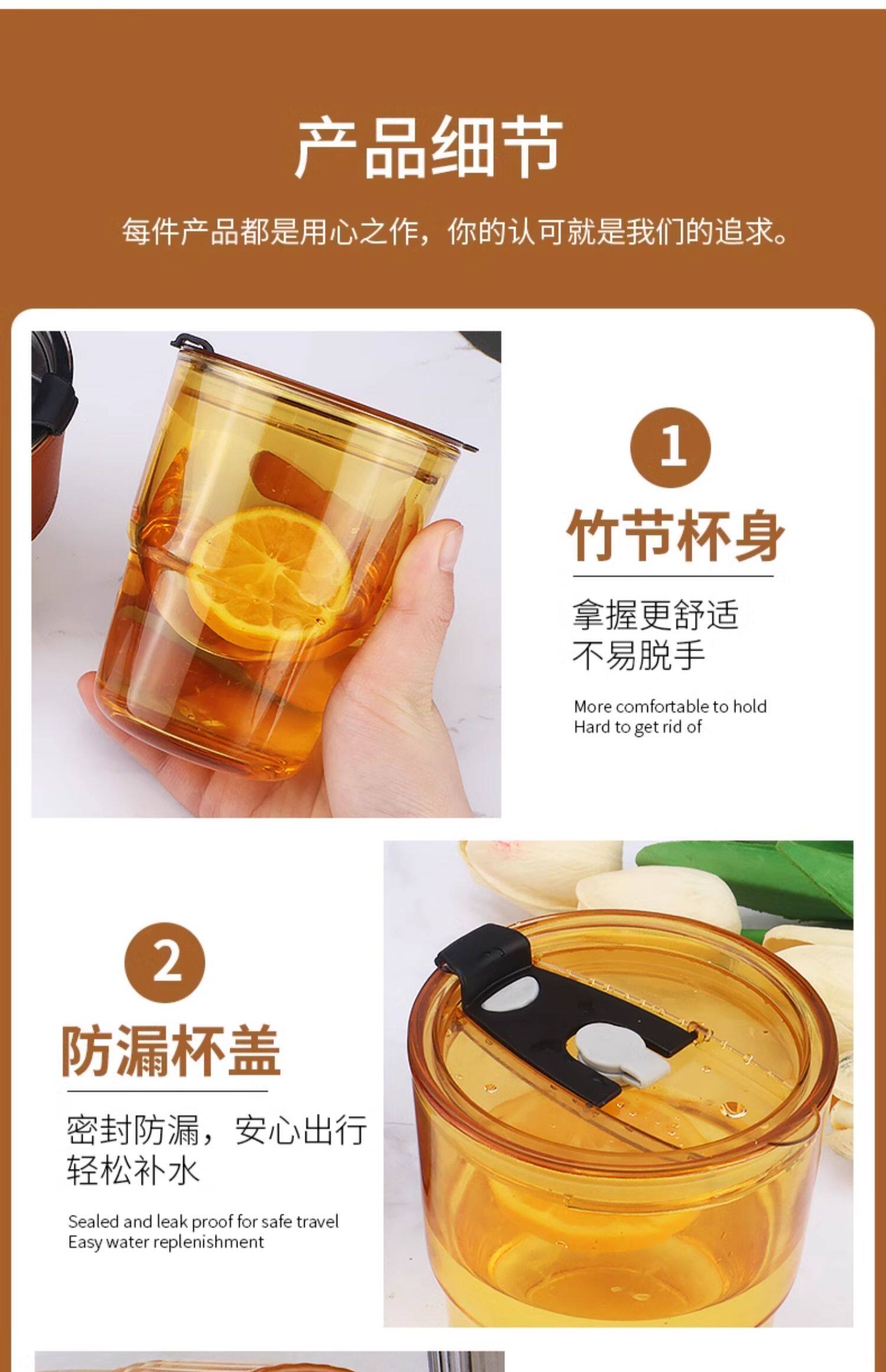 产品细节

每件产品都是用心之作，你的认可就是我们的追求。

1

竹节杯身

拿握更舒适
不易脱手

More comfortable to hold
Hard to get rid of

2

防漏杯盖

密封防漏，安心出行
轻松补水

Sealed and leak proof for safe travel
Easy water replenishment