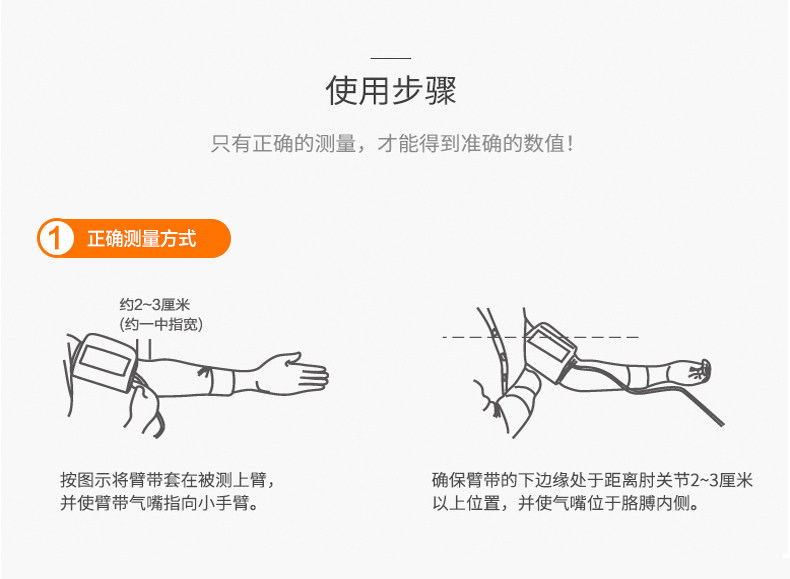 使用步骤

只有正确的测量，才能得到准确的数值！

1 正确测量方式

约2~3厘米
(约一中指宽)

按图示将臂带套在被测上臂，并使臂带气嘴指向小手臂。

确保臂带的下边缘处于距离肘关节2~3厘米以上位置，并使气嘴位于胳膊内侧。