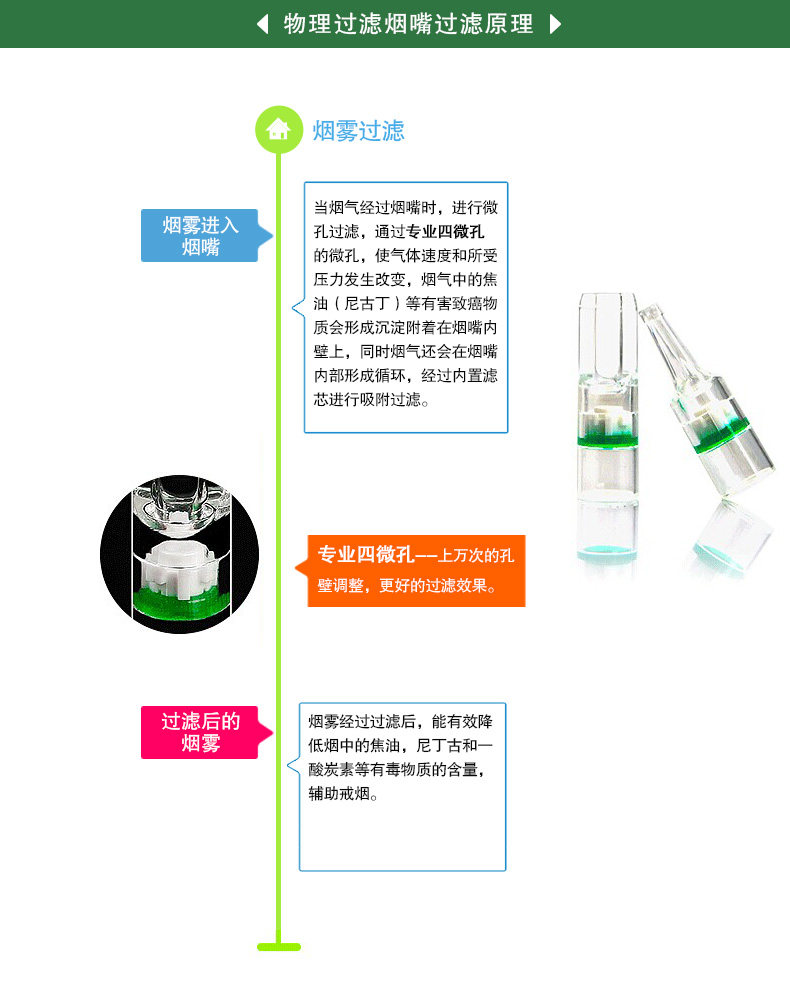 物理过滤烟嘴过滤原理

烟雾过滤

烟雾进入烟嘴

当烟气经过烟嘴时，进行微孔过滤，通过专业四微孔的微孔，使气体速度和所受压力发生改变，烟气中的焦油（尼古丁）等有害致癌物质会形成沉淀附着在烟嘴内壁上，同时烟气还会在烟嘴内部形成循环，经过内置滤芯进行吸附过滤。

专业四微孔——上万次的孔壁调整，更好的过滤效果。

过滤后的烟雾

烟雾经过过滤后，能有效降低烟中的焦油，尼丁古和一酸炭素等有毒物质的含量，辅助戒烟。