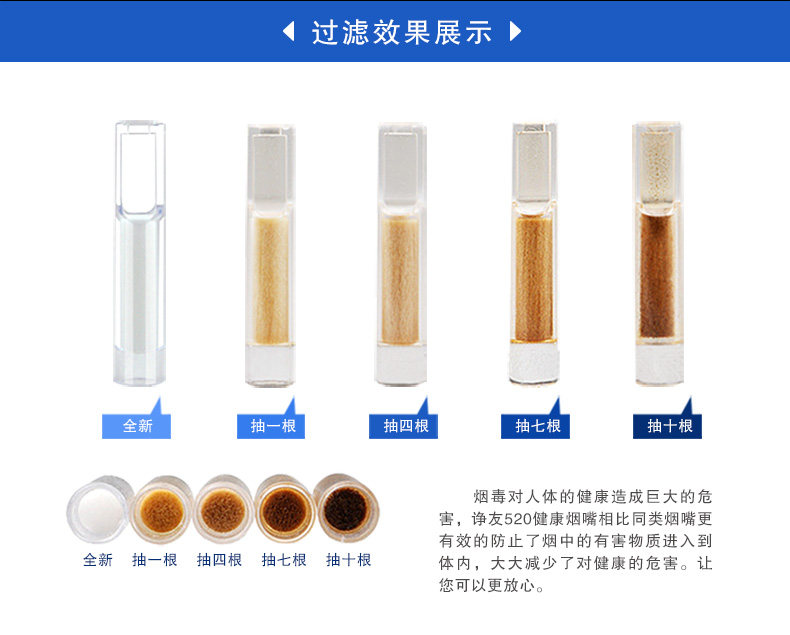 过滤效果展示

全新
抽一根
抽四根
抽七根
抽十根

全新
抽一根
抽四根
抽七根
抽十根

烟毒对人体的健康造成巨大的危害，诤友520健康烟嘴相比同类烟嘴更有效的防止了烟中的有害物质进入到体内，大大减少了对健康的危害。让您可以更放心。