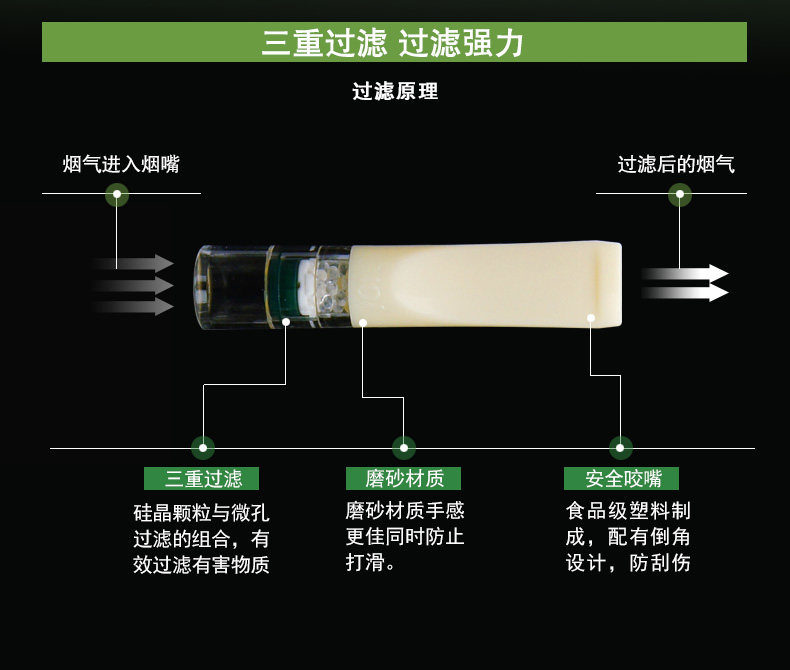 三重过滤 过滤强力

过滤原理

烟气进入烟嘴

过滤后的烟气

三重过滤

硅晶颗粒与微孔过滤的组合，有效过滤有害物质

磨砂材质

磨砂材质手感更佳同时防止打滑。

安全咬嘴

食品级塑料制成，配有倒角设计，防刮伤