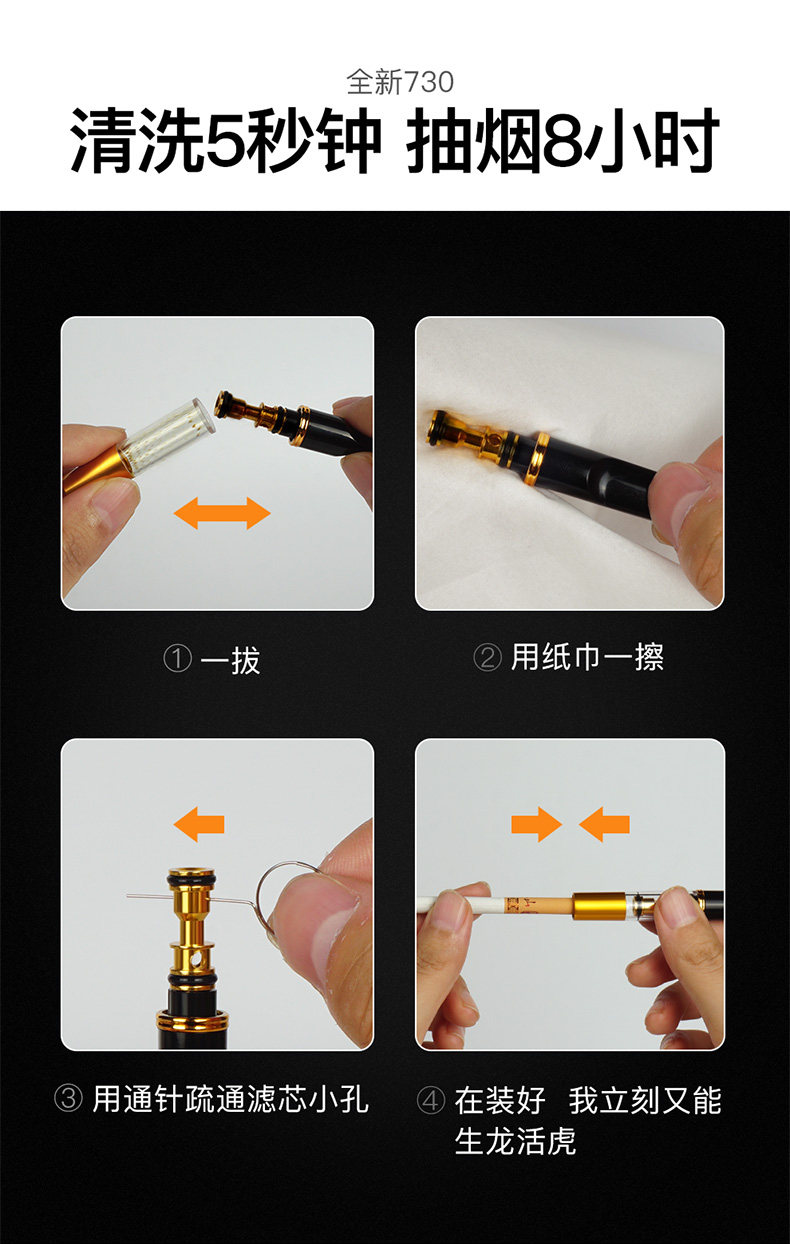 全新730

清洗5秒钟 抽烟8小时

① 一拔

② 用纸巾一擦

③ 用通针疏通滤芯小孔

④ 在装好 我立刻又能生龙活虎