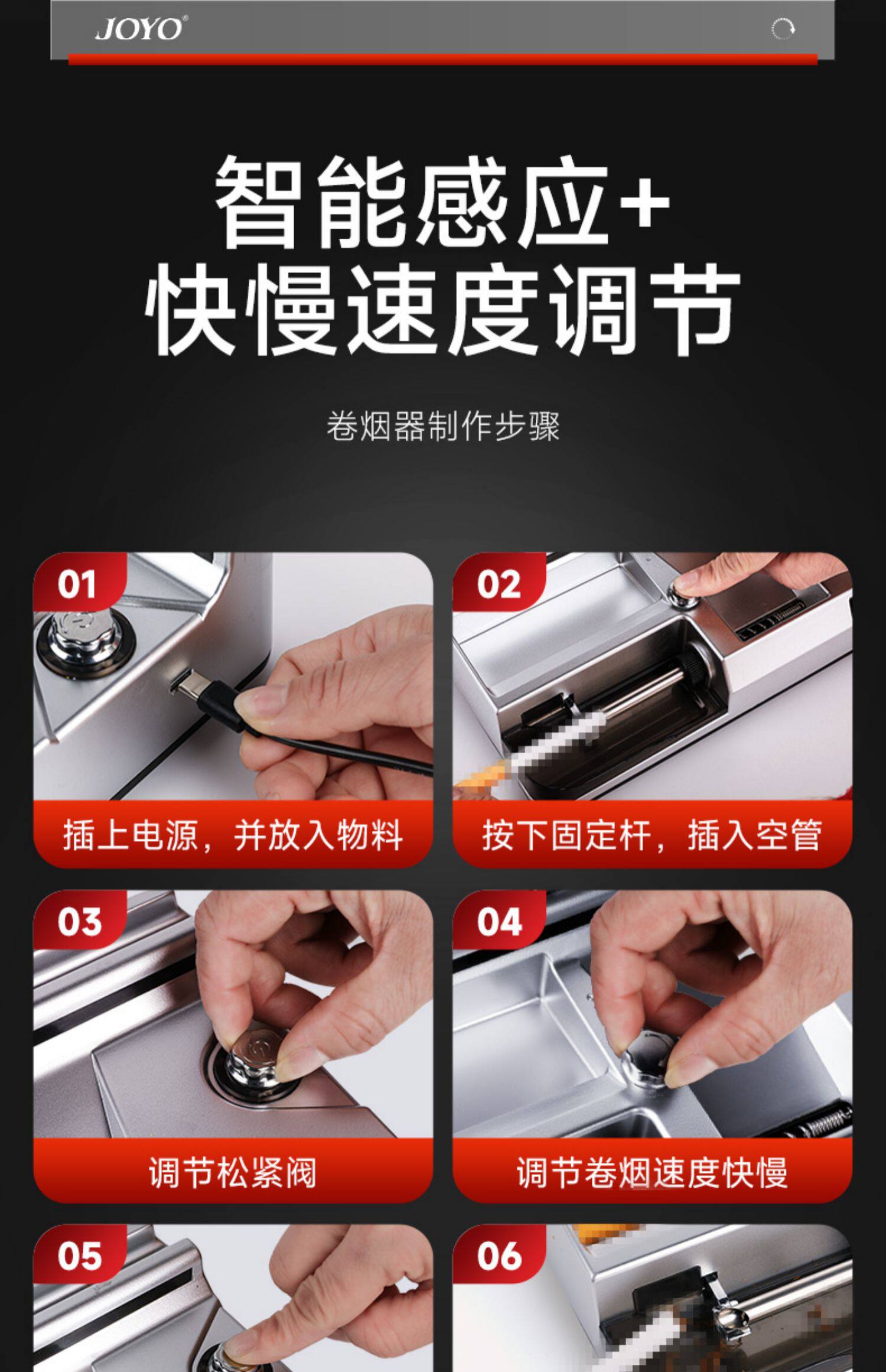 JOYO®

智能感应+
快慢速度调节

卷烟器制作步骤

01
插上电源，并放入物料

02
按下固定杆，插入空管

03
调节松紧阀

04
调节卷烟速度快慢

05

06