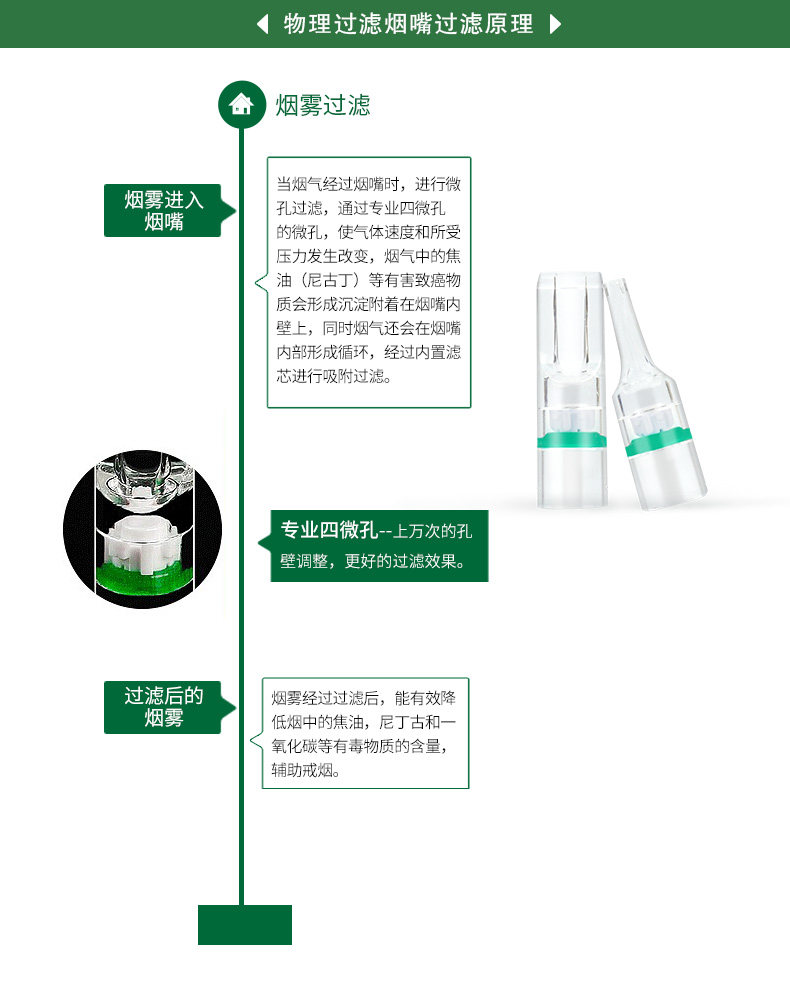 物理过滤烟嘴过滤原理

烟雾过滤

烟雾进入烟嘴

当烟气经过烟嘴时，进行微孔过滤，通过专业四微孔的微孔，使气体速度和所受压力发生改变，烟气中的焦油（尼古丁）等有害致癌物质会形成沉淀附着在烟嘴内壁上，同时烟气还会在烟嘴内部形成循环，经过内置滤芯进行吸附过滤。

专业四微孔--上万次的孔壁调整，更好的过滤效果。

过滤后的烟雾

烟雾经过过滤后，能有效降低烟中的焦油，尼丁古和一氧化碳等有毒物质的含量，辅助戒烟。