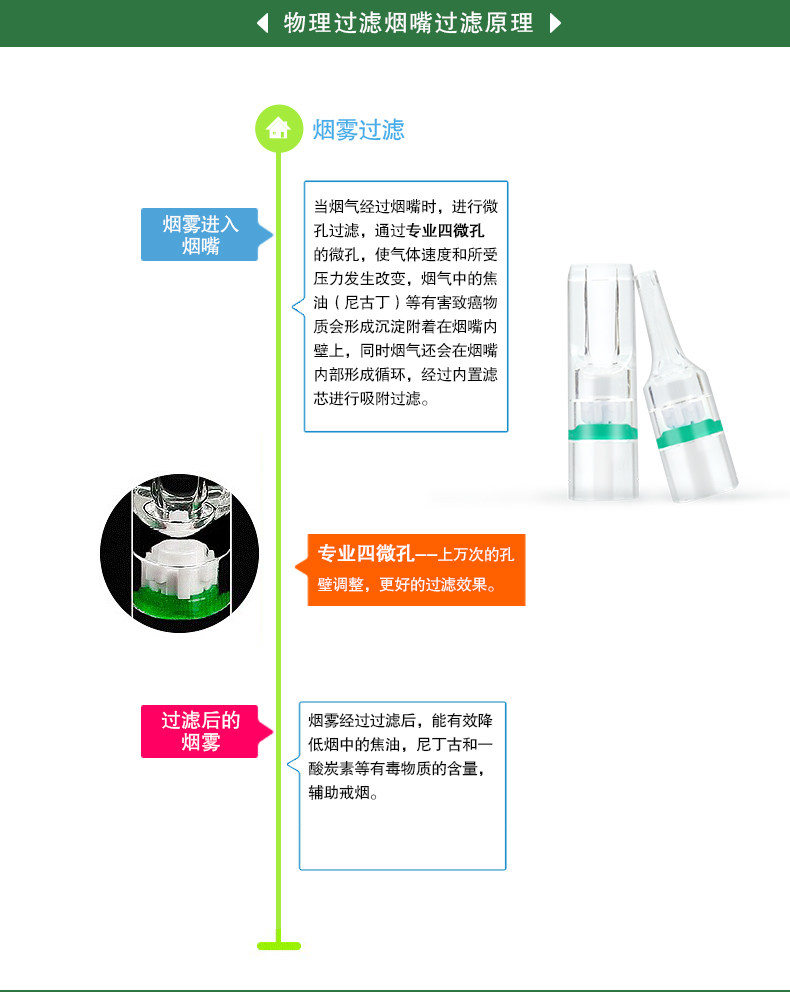 物理过滤烟嘴过滤原理

烟雾过滤

烟雾进入烟嘴

当烟气经过烟嘴时，进行微孔过滤，通过专业四微孔的微孔，使气体速度和所受压力发生改变，烟气中的焦油（尼古丁）等有害致癌物质会形成沉淀附着在烟嘴内壁上，同时烟气还会在烟嘴内部形成循环，经过内置滤芯进行吸附过滤。

专业四微孔——上万次的孔壁调整，更好的过滤效果。

过滤后的烟雾

烟雾经过过滤后，能有效降低烟中的焦油，尼丁古和一酸炭素等有毒物质的含量，辅助戒烟。