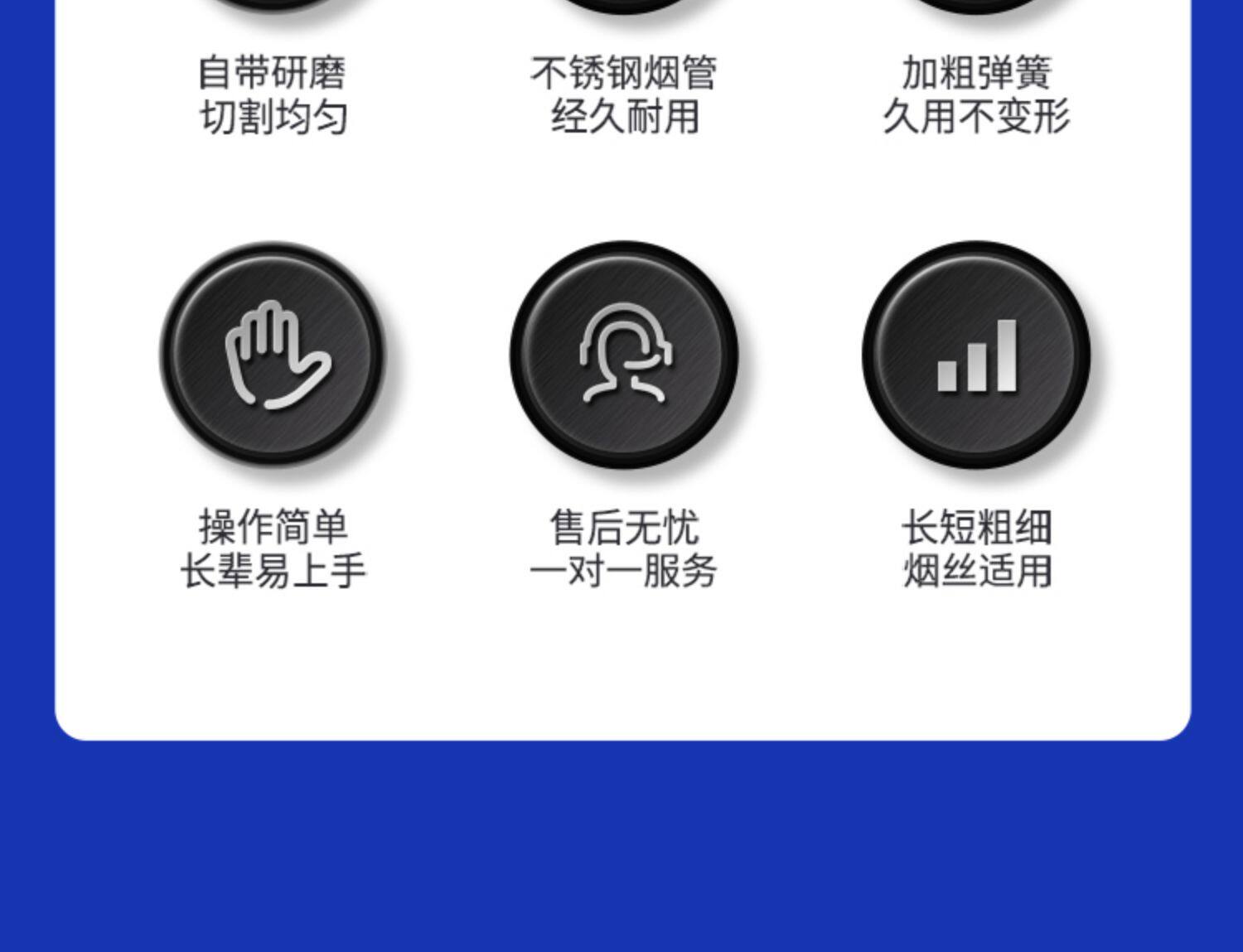 自带研磨
切割均匀

不锈钢烟管
经久耐用

加粗弹簧
久用不变形

操作简单
长辈易上手

售后无忧
一对一服务

长短粗细
烟丝适用