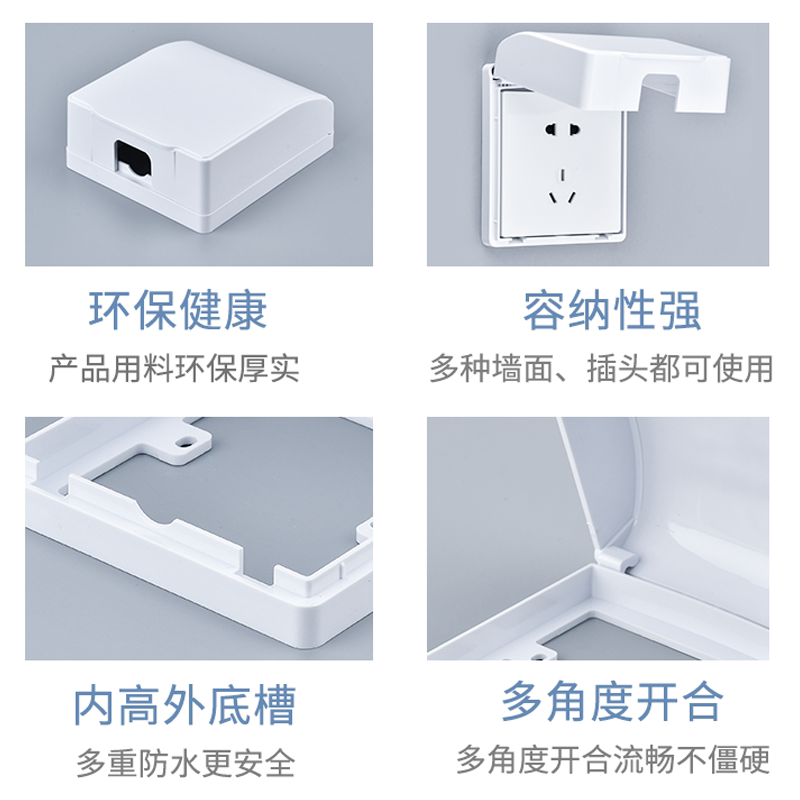 环保健康

产品用料环保厚实

容纳性强

多种墙面、插头都可使用

内高外底槽

多重防水更安全

多角度开合

多角度开合流畅不僵硬