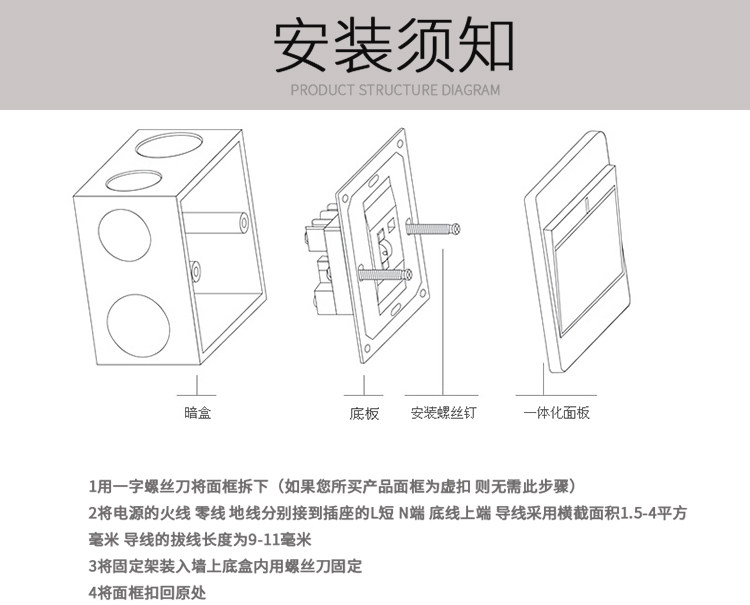 安装须知
PRODUCT STRUCTURE DIAGRAM

暗盒
底板
安装螺丝钉
一体化面板

1用一字螺丝刀将面框拆下（如果您所买产品面框为虚扣 则无需此步骤）
2将电源的火线 零线 地线分别接到插座的L短 N端 底线上端 导线采用横截面积1.5-4平方毫米 导线的拔线长度为9-11毫米
3将固定架装入墙上底盒内用螺丝刀固定
4将面框扣回原处