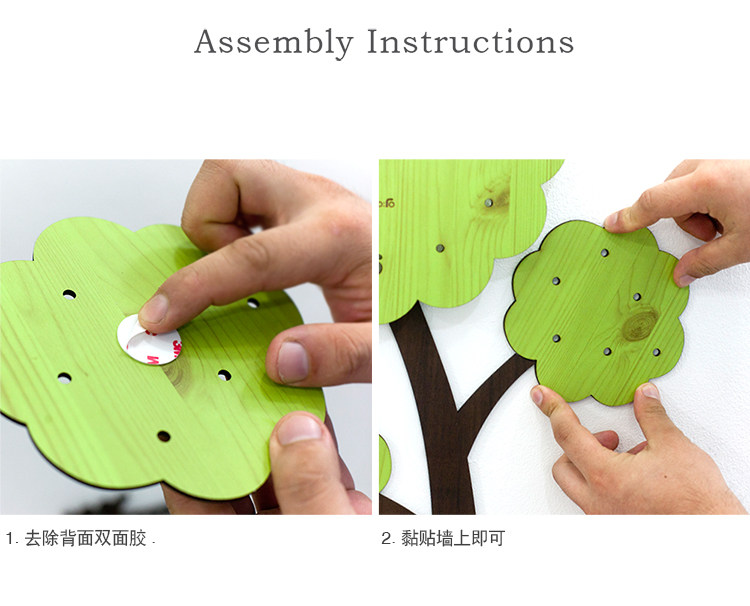 Assembly Instructions

1. 去除背面双面胶 .

2. 黏贴墙上即可