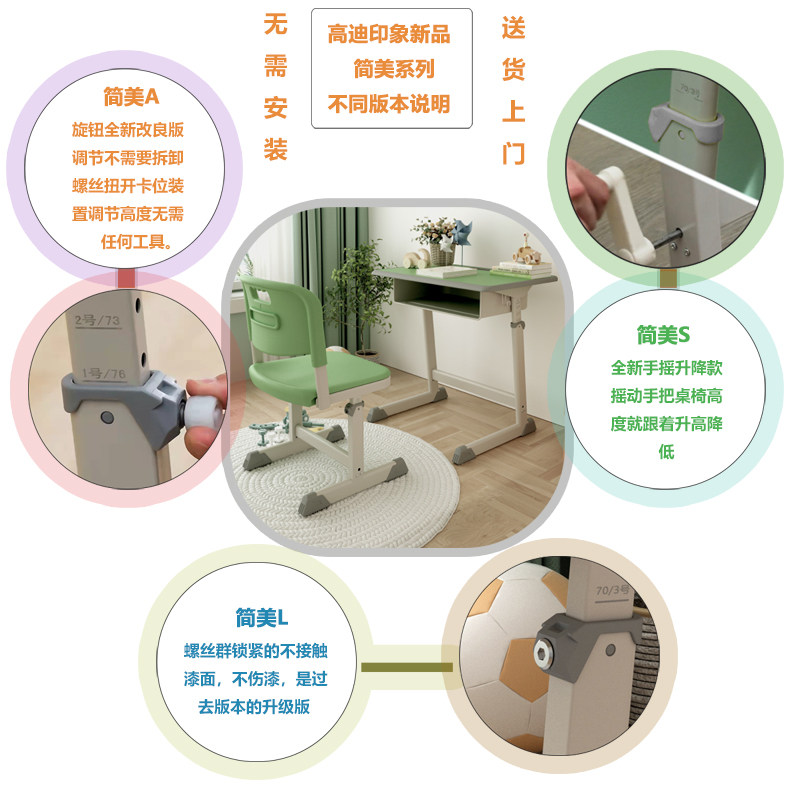 无需安装

高迪印象新品
简美系列
不同版本说明

送货上门

简美A
旋钮全新改良版调节不需要拆卸螺丝扭开卡位装置调节高度无需任何工具。

2号/73
1号/76

70/3号

简美S
全新手摇升降款摇动手把桌椅高度就跟着升高降低

简美L
螺丝群锁紧的不接触漆面，不伤漆，是过去版本的升级版

70/3号