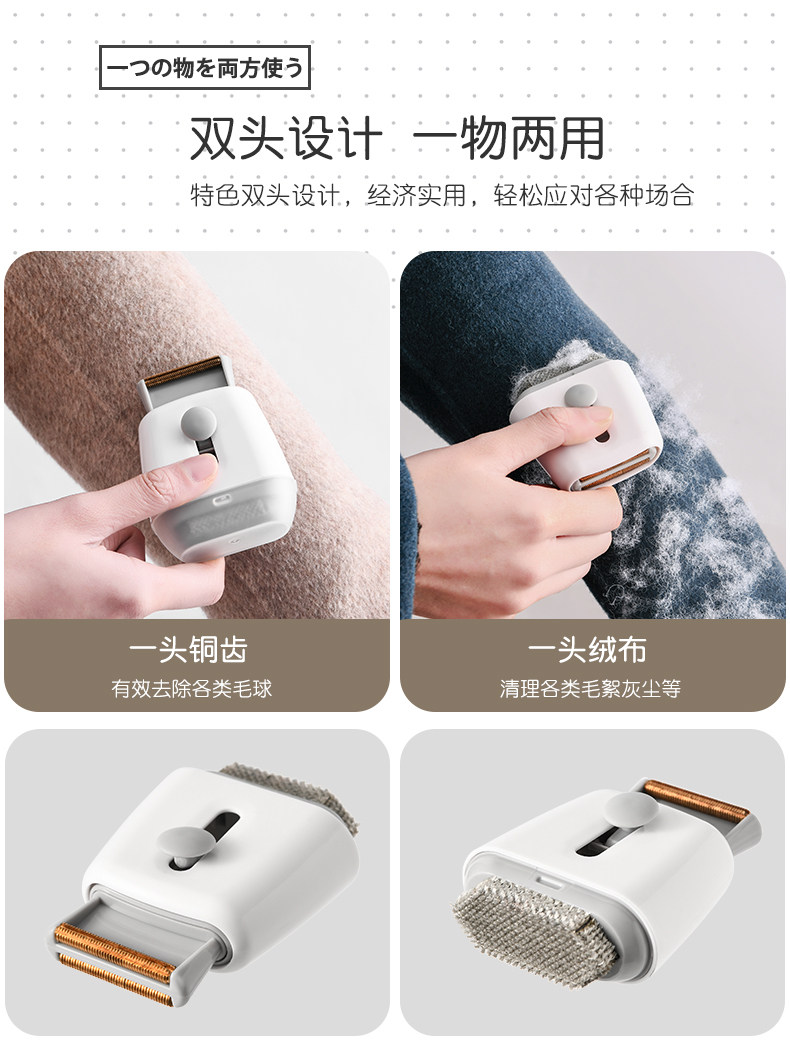 一つの物を両方使う

双头设计 一物两用

特色双头设计，经济实用，轻松应对各种场合

一头铜齿

有效去除各类毛球

一头绒布

清理各类毛絮灰尘等