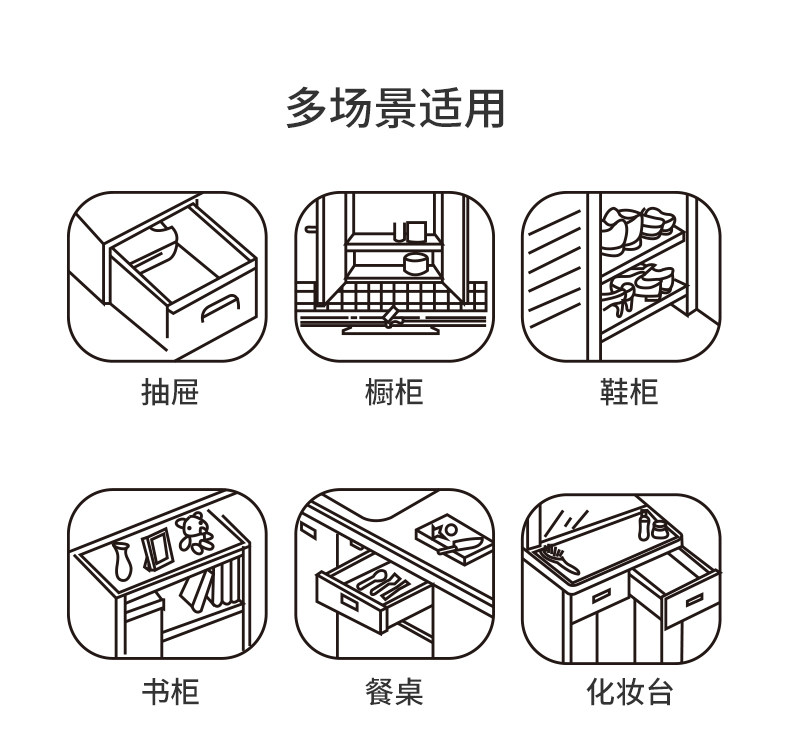 多场景适用

抽屉

橱柜

鞋柜

书柜

餐桌

化妆台