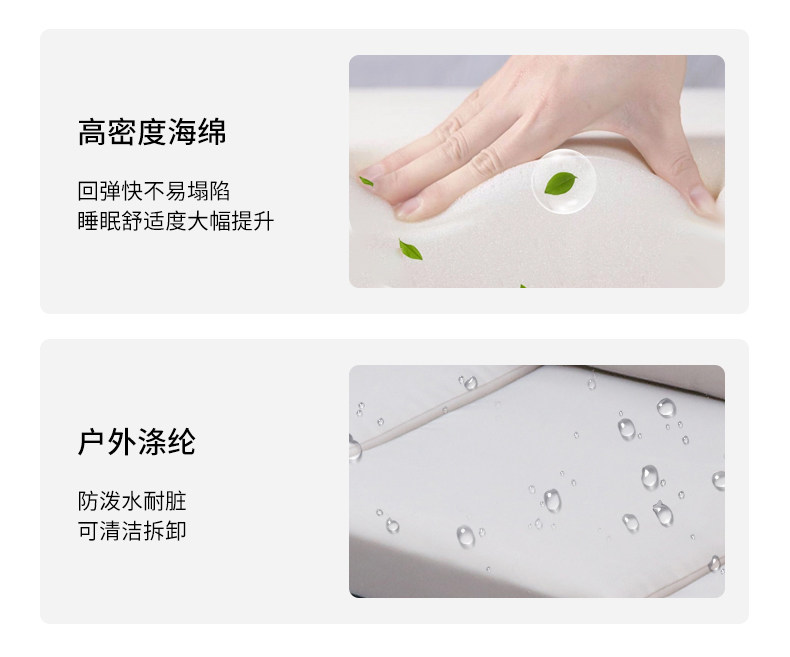 高密度海绵

回弹快不易塌陷
睡眠舒适度大幅提升

户外涤纶

防泼水耐脏
可清洁拆卸