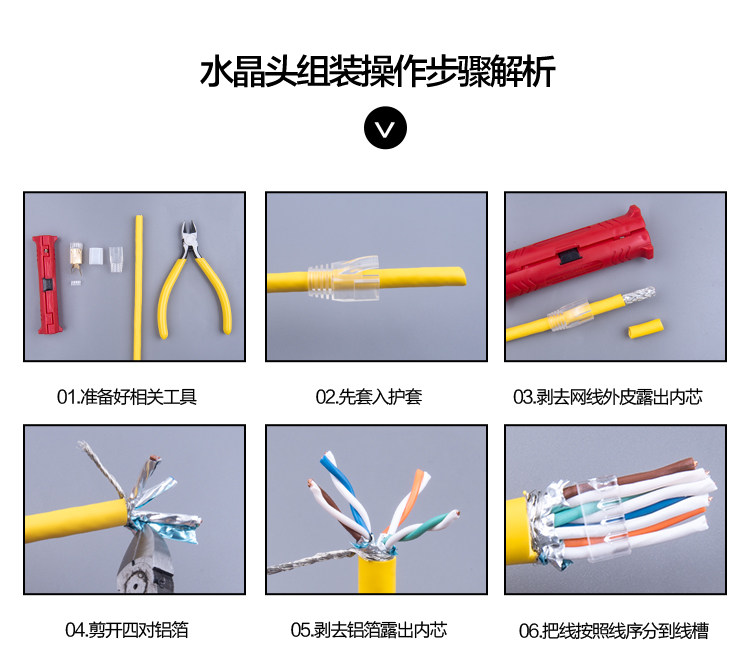 水晶头组装操作步骤解析

01.准备好相关工具

02.先套入护套

03.剥去网线外皮露出内芯

04.剪开四对铝箔

05.剥去铝箔露出内芯

06.把线按照线序分到线槽