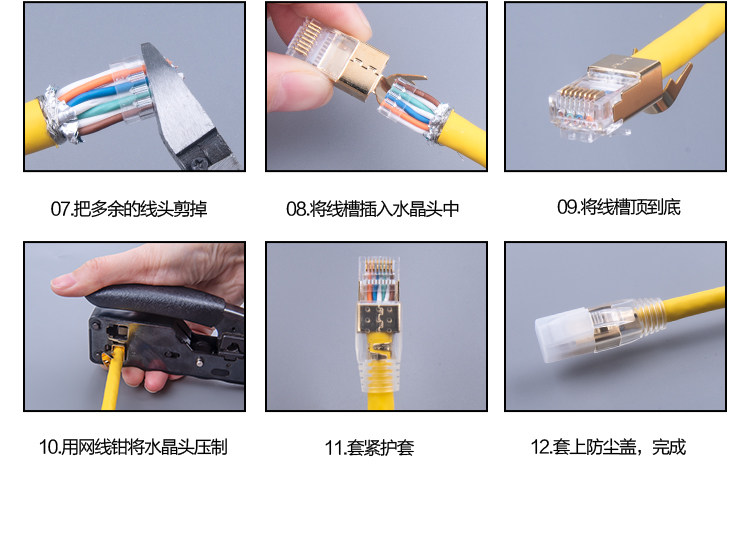 07.把多余的线头剪掉

08.将线槽插入水晶头中

09.将线槽顶到底

10.用网线钳将水晶头压制

11.套紧护套

12.套上防尘盖，完成