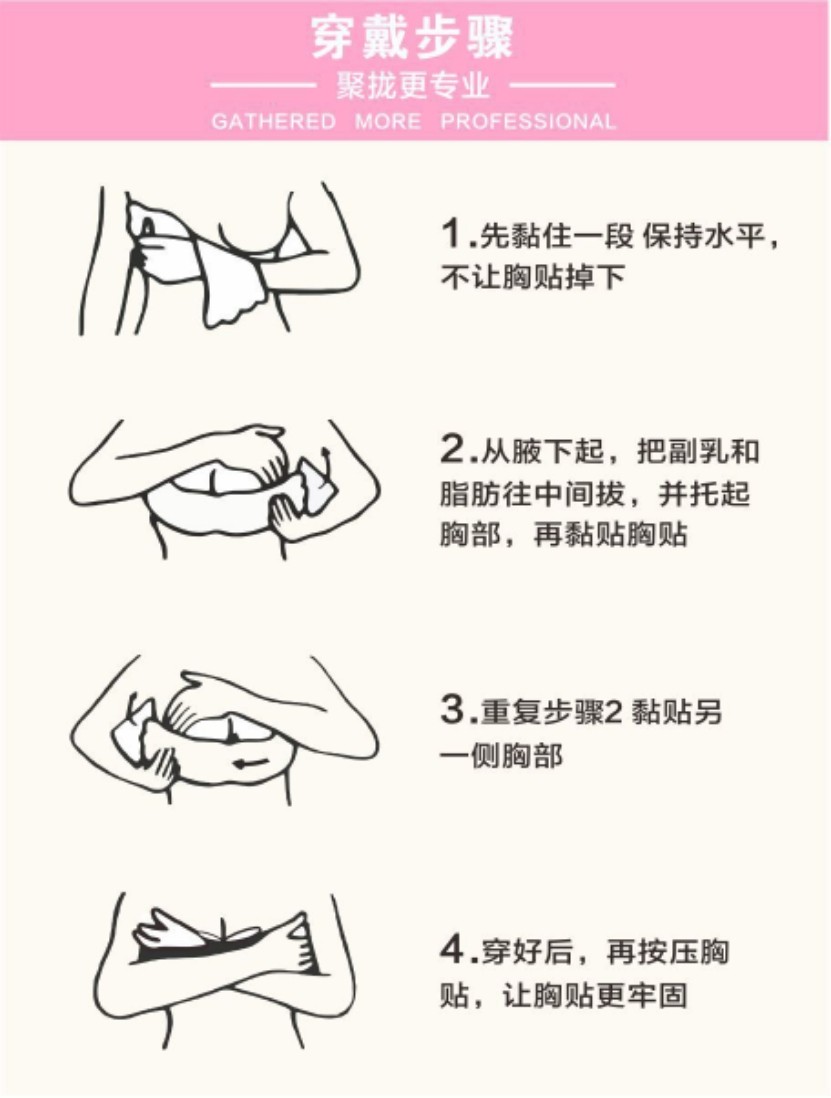 穿戴步骤
聚拢更专业
GATHERED MORE PROFESSIONAL

1.先黏住一段 保持水平，不让胸贴掉下

2.从腋下起，把副乳和脂肪往中间拔，并托起胸部，再黏贴胸贴

3.重复步骤2 黏贴另一侧胸部

4.穿好后，再按压胸贴，让胸贴更牢固