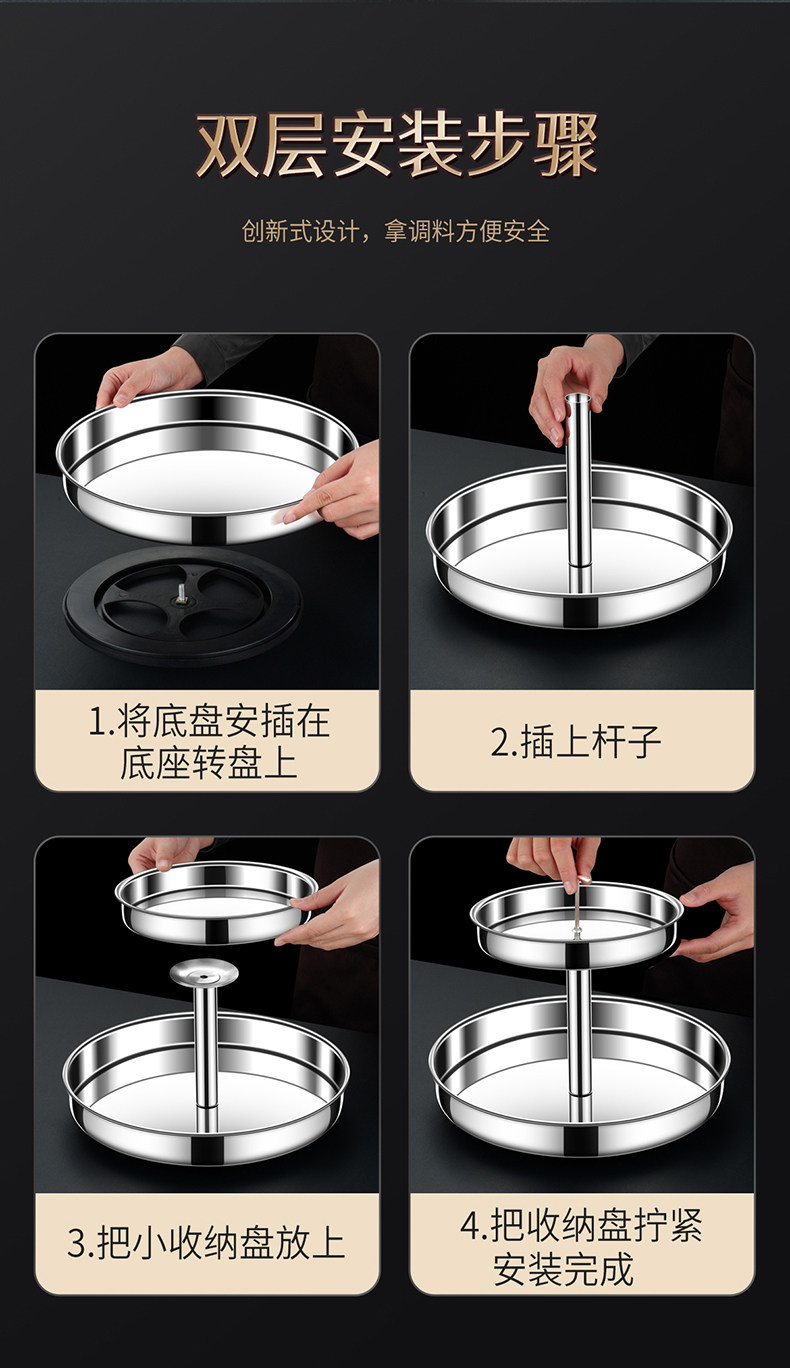 双层安装步骤

创新式设计，拿调料方便安全

1.将底盘安插在底座转盘上

2.插上杆子

3.把小收纳盘放上

4.把收纳盘拧紧安装完成