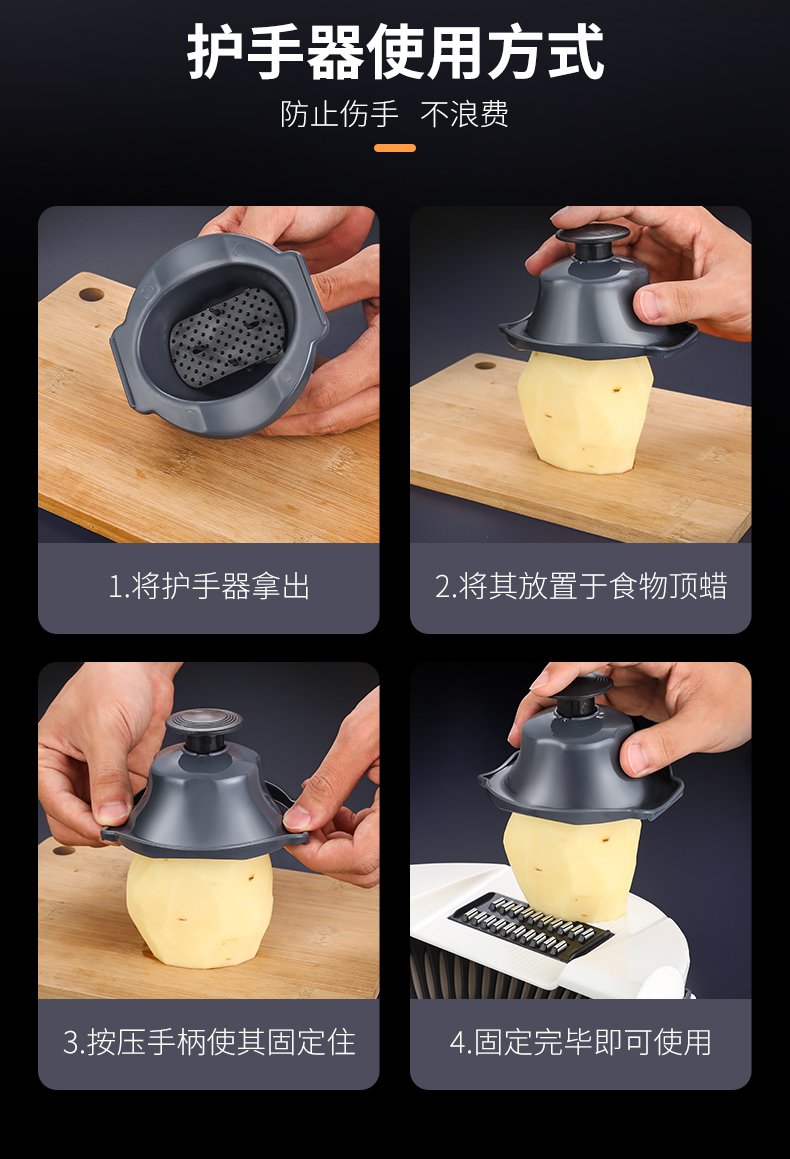 护手器使用方式

防止伤手 不浪费

1.将护手器拿出

2.将其放置于食物顶蜡

3.按压手柄使其固定住

4.固定完毕即可使用