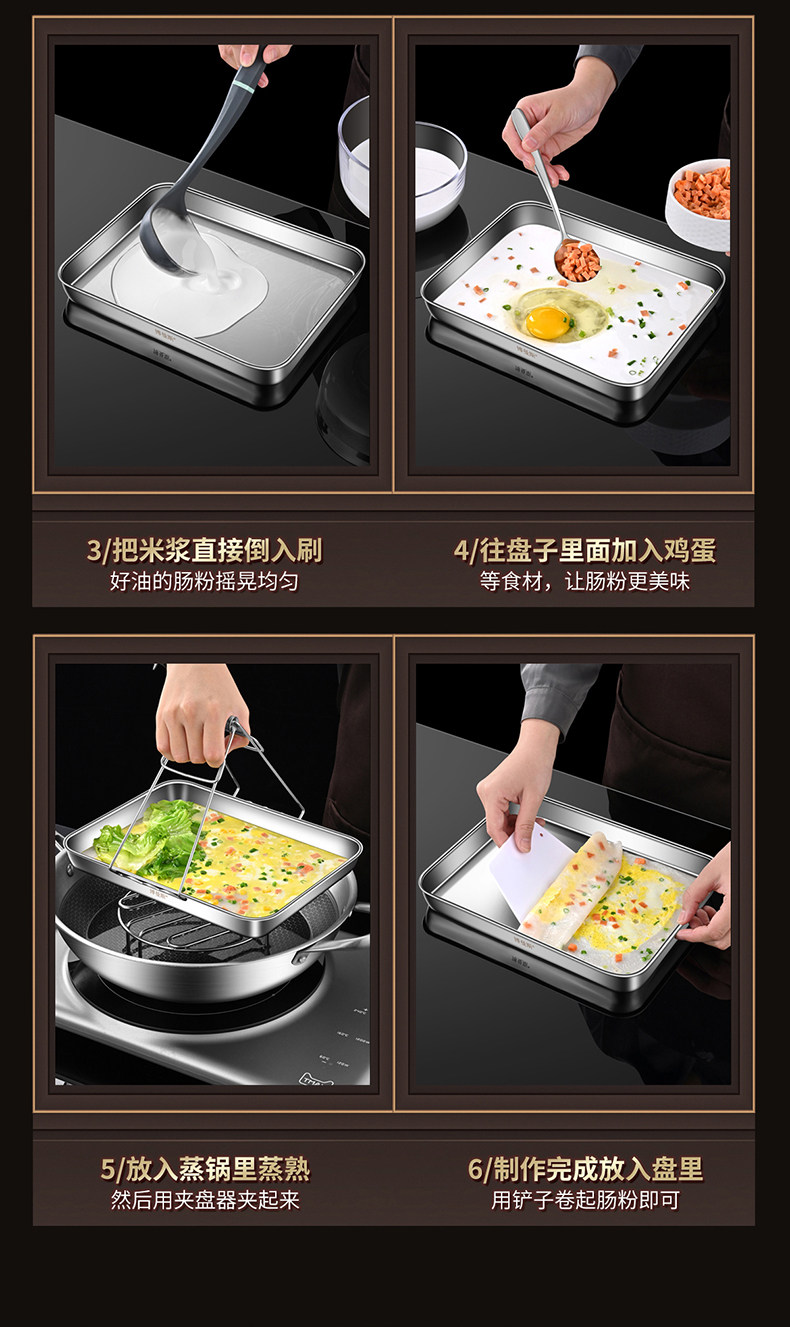 3/把米浆直接倒入刷
好油的肠粉摇晃均匀

4/往盘子里面加入鸡蛋
等食材，让肠粉更美味

5/放入蒸锅里蒸熟
然后用夹盘器夹起来

6/制作完成放入盘里
用铲子卷起肠粉即可