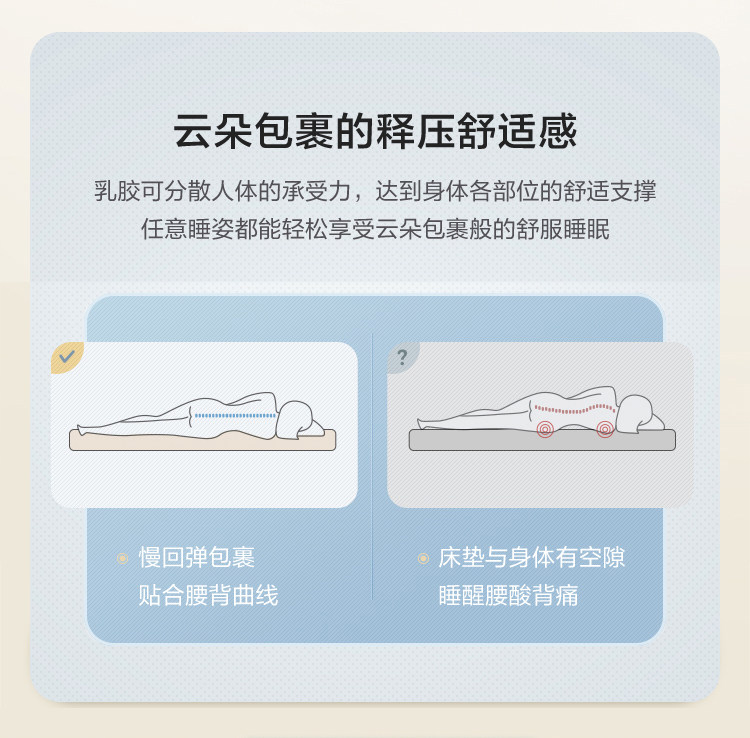 云朵包裹的释压舒适感

乳胶可分散人体的承受力，达到身体各部位的舒适支撑
任意睡姿都能轻松享受云朵包裹般的舒服睡眠

?

慢回弹包裹
贴合腰背曲线

床垫与身体有空隙
睡醒腰酸背痛