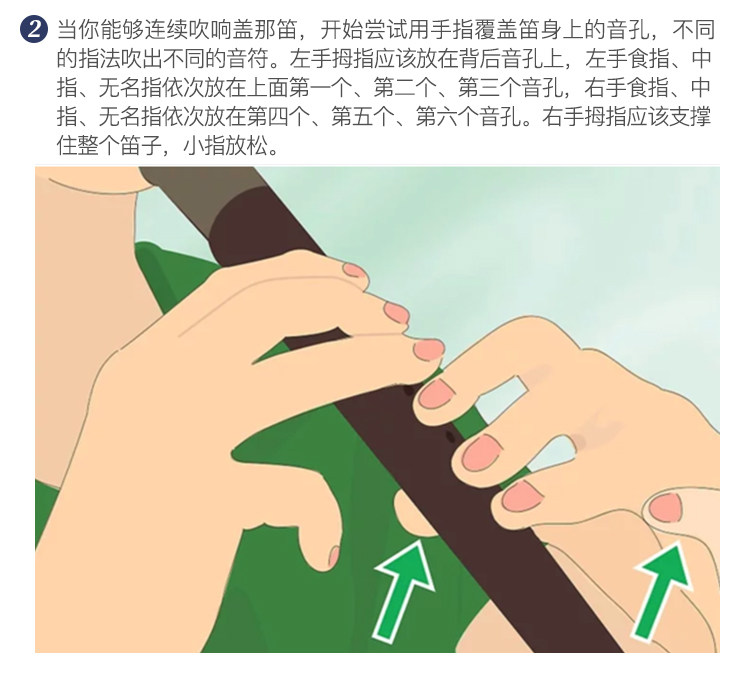 2 当你能够连续吹响盖那笛，开始尝试用手指覆盖笛身上的音孔，不同的指法吹出不同的音符。左手拇指应该放在背后音孔上，左手食指、中指、无名指依次放在上面第一个、第二个、第三个音孔，右手食指、中指、无名指依次放在第四个、第五个、第六个音孔。右手拇指应该支撑住整个笛子，小指放松。