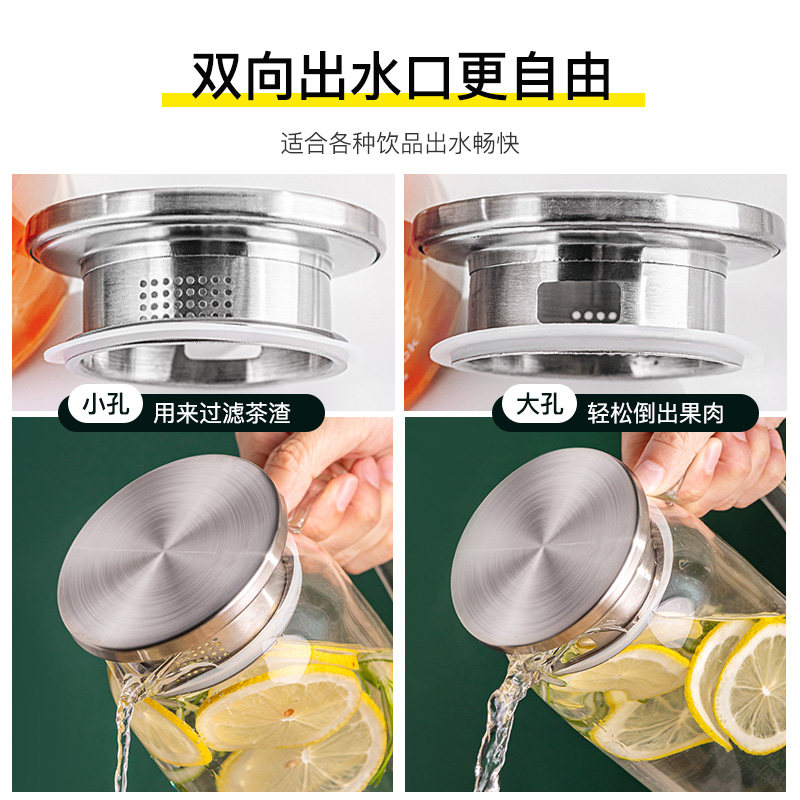 双向出水口更自由

适合各种饮品出水畅快

小孔 用来过滤茶渣

大孔 轻松倒出果肉