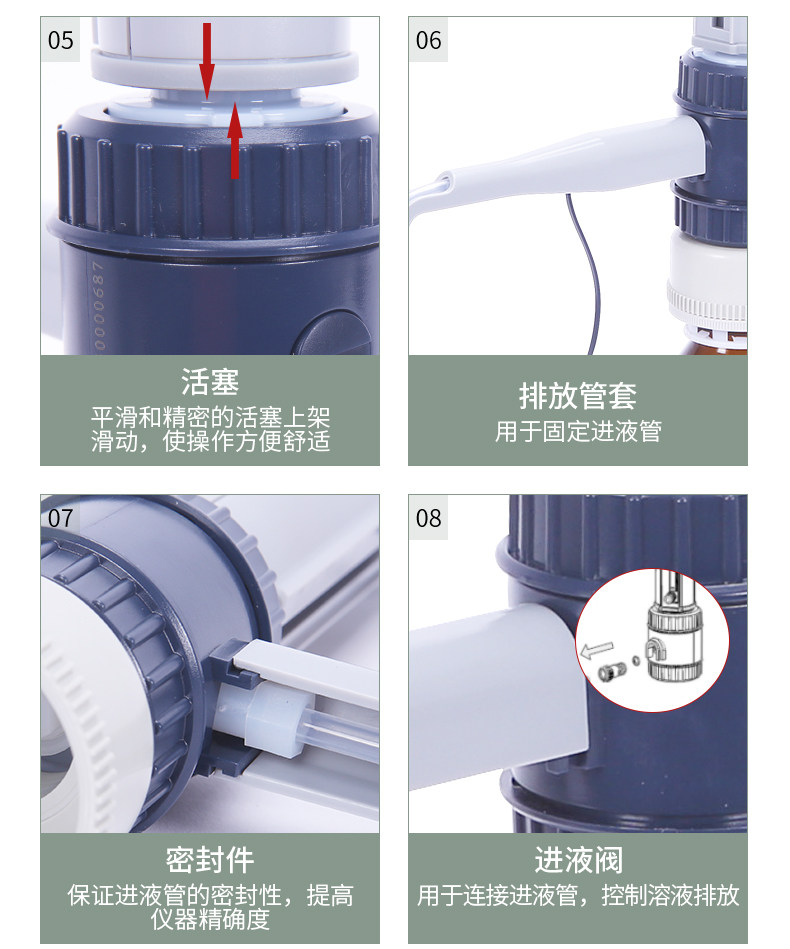 05

0000687

活塞

平滑和精密的活塞上架滑动，使操作方便舒适

06

排放管套

用于固定进液管

07

密封件

保证进液管的密封性，提高仪器精确度

08

进液阀

用于连接进液管，控制溶液排放