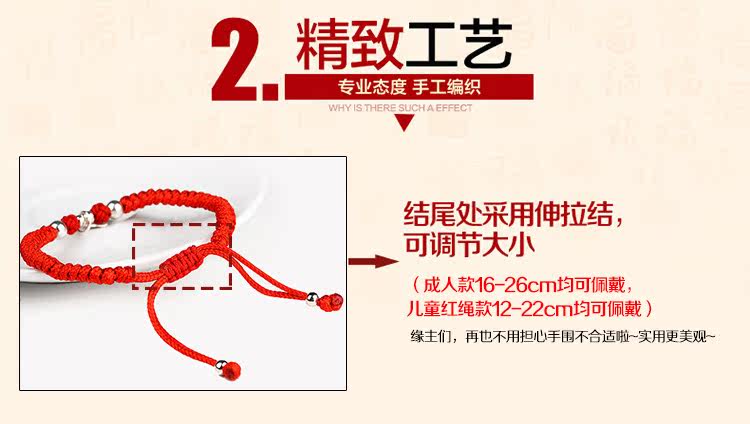 2. 精致工艺

专业态度 手工编织

WHY IS THERE SUCH A EFFECT

结尾处采用伸拉结，可调节大小

（成人款16-26cm均可佩戴，儿童红绳款12-22cm均可佩戴）

缘主们，再也不用担心手围不合适啦~实用更美观~