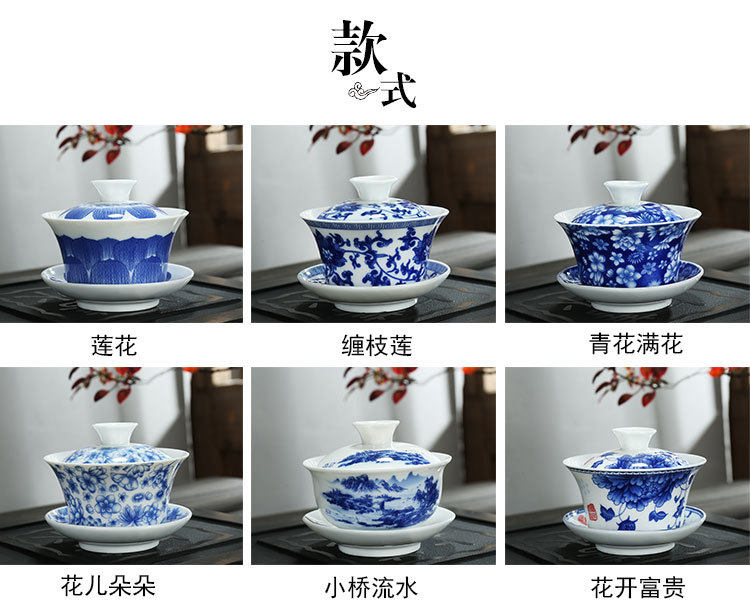 款式

莲花

缠枝莲

青花满花

花儿朵朵

小桥流水

花开富贵