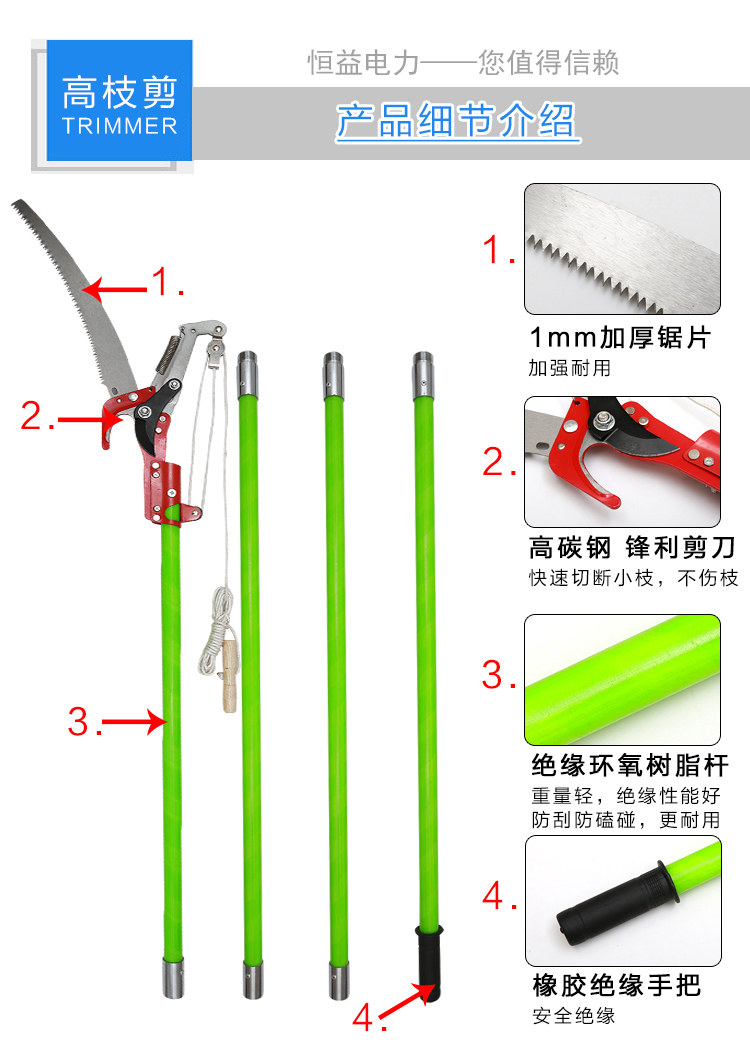 高枝剪
TRIMMER

恒益电力——您值得信赖

产品细节介绍

1.
2.
3.
4.

1.
1mm加厚锯片
加强耐用

2.
高碳钢 锋利剪刀
快速切断小枝，不伤枝

3.
绝缘环氧树脂杆
重量轻，绝缘性能好
防刮防磕碰，更耐用

4.
橡胶绝缘手把
安全绝缘