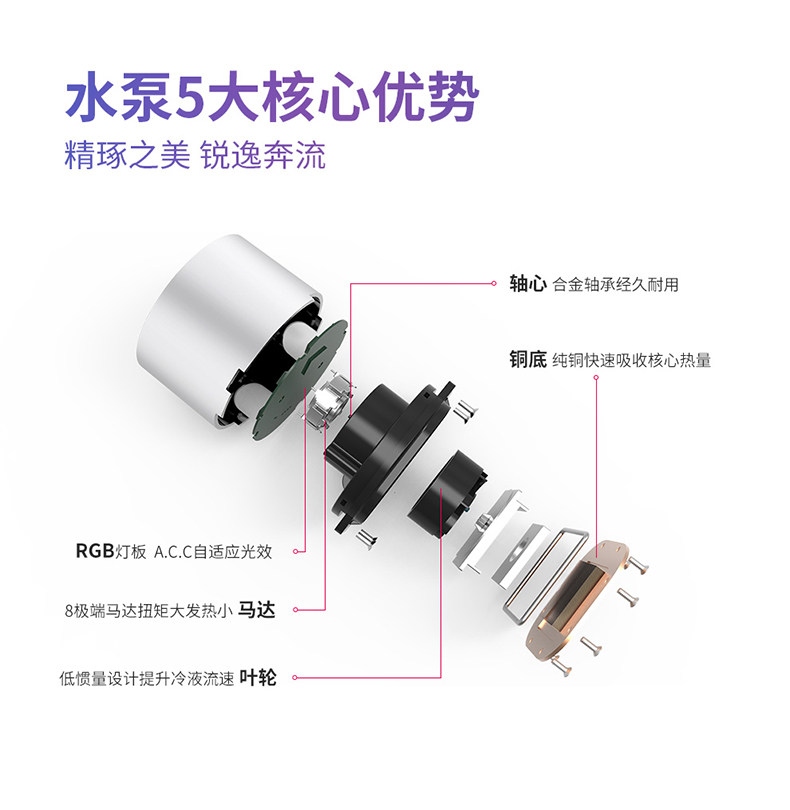 水泵5大核心优势

精琢之美 锐逸奔流

轴心 合金轴承经久耐用

铜底 纯铜快速吸收核心热量

RGB灯板 A.C.C自适应光效

8极端马达扭矩大发热小 马达

低惯量设计提升冷液流速 叶轮