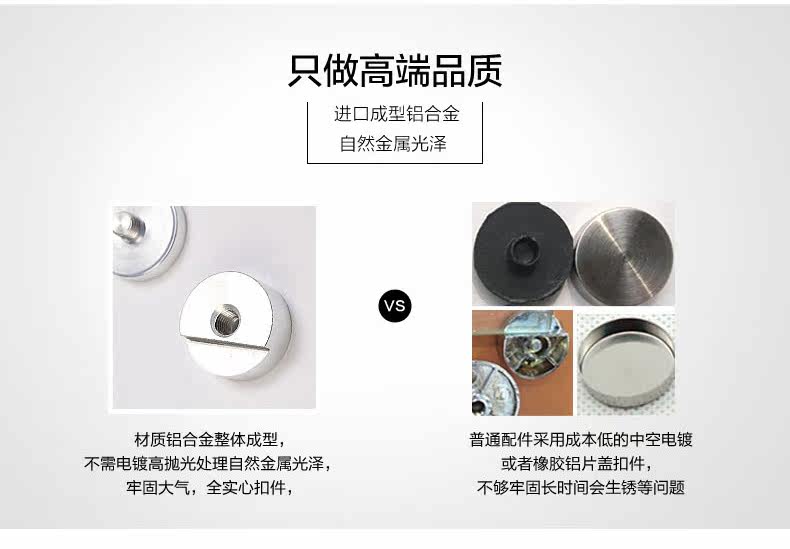 只做高端品质

进口成型铝合金
自然金属光泽

VS

材质铝合金整体成型，
不需电镀高抛光处理自然金属光泽，
牢固大气，全实心扣件，

普通配件采用成本低的中空电镀
或者橡胶铝片盖扣件，
不够牢固长时间会生锈等问题