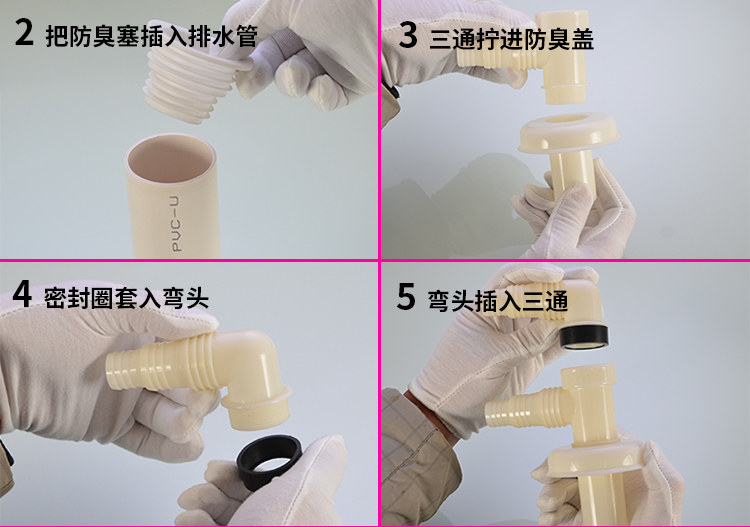 2 把防臭塞插入排水管

PVC-U

3 三通拧进防臭盖

4 密封圈套入弯头

5 弯头插入三通