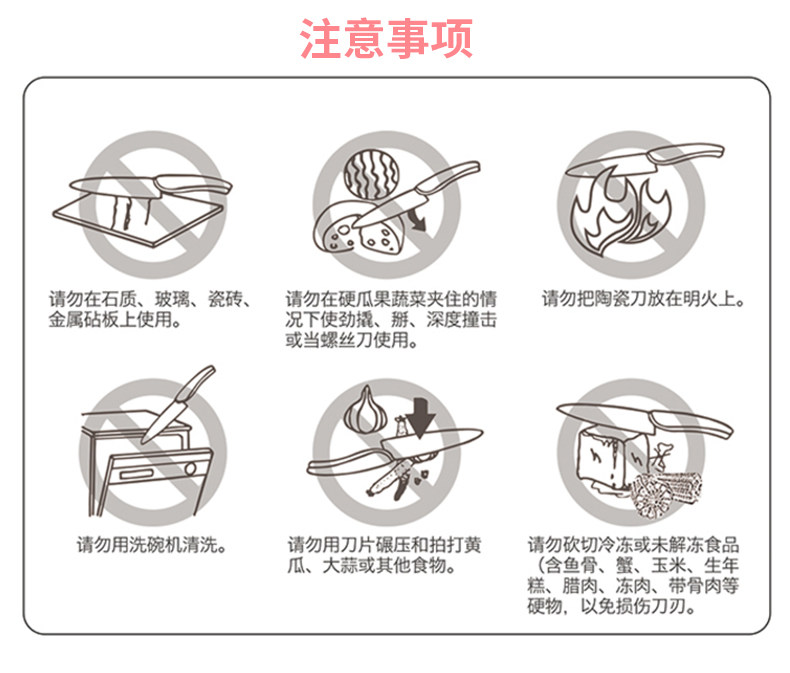 注意事项

请勿在石质、玻璃、瓷砖、金属砧板上使用。

请勿在硬瓜果蔬菜夹住的情况下使劲撬、掰、深度撞击或当螺丝刀使用。

请勿把陶瓷刀放在明火上。

请勿用洗碗机清洗。

请勿用刀片碾压和拍打黄瓜、大蒜或其他食物。

请勿砍切冷冻或未解冻食品（含鱼骨、蟹、玉米、生年糕、腊肉、冻肉、带骨肉等硬物，以免损伤刀刃。