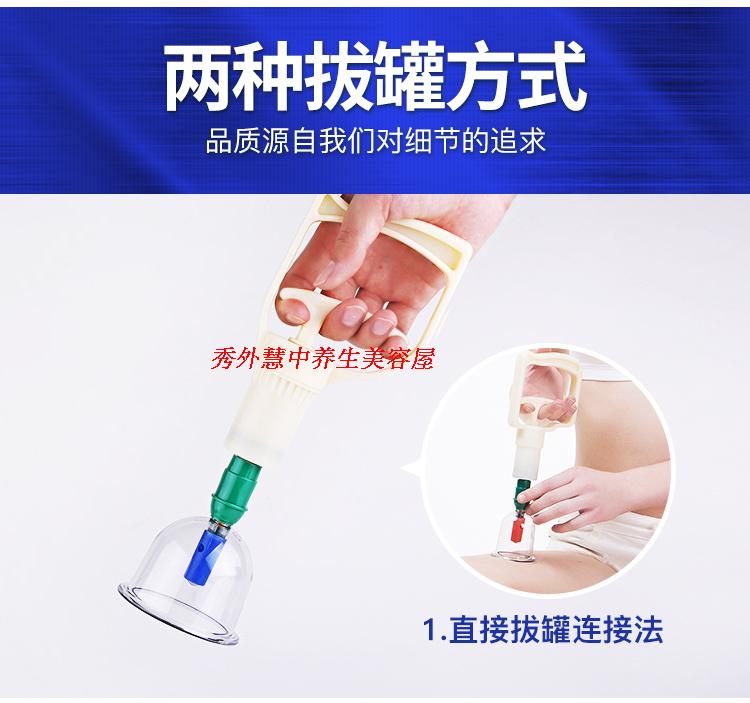 两种拔罐方式
品质源自我们对细节的追求

秀外慧中养生美容屋

1.直接拔罐连接法