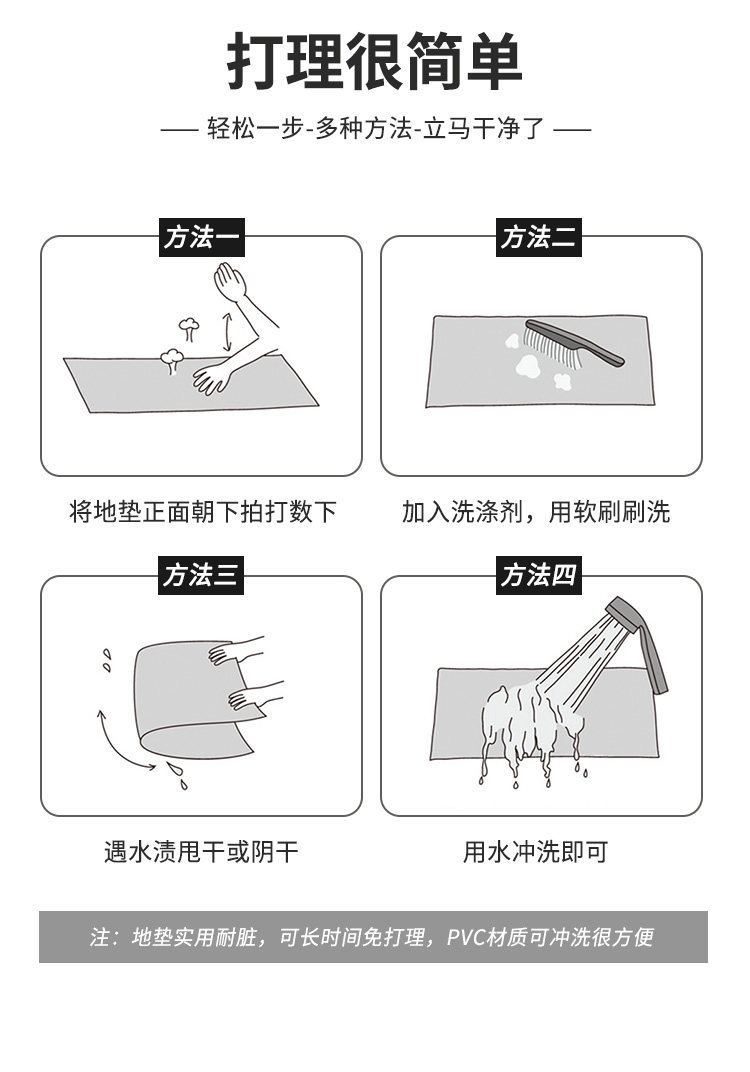 打理很简单

—— 轻松一步-多种方法-立马干净了 ——

方法一

将地垫正面朝下拍打数下

方法二

加入洗涤剂，用软刷刷洗

方法三

遇水渍甩干或阴干

方法四

用水冲洗即可

注：地垫实用耐脏，可长时间免打理，PVC材质可冲洗很方便